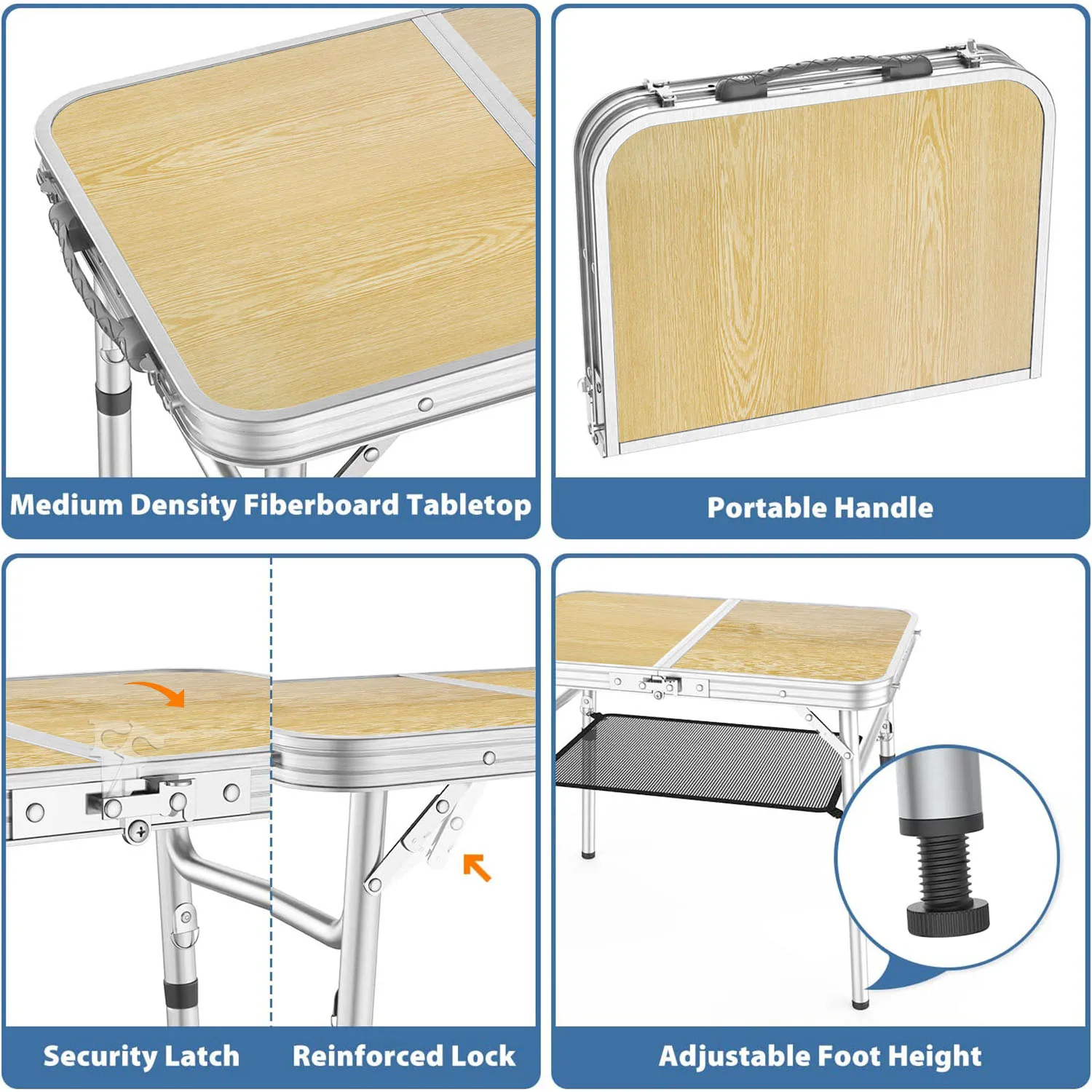 Medium Density Fiberboard Tabletop

Portable Handle

Security Latch

Reinforced Lock

Adjustable Foot Height