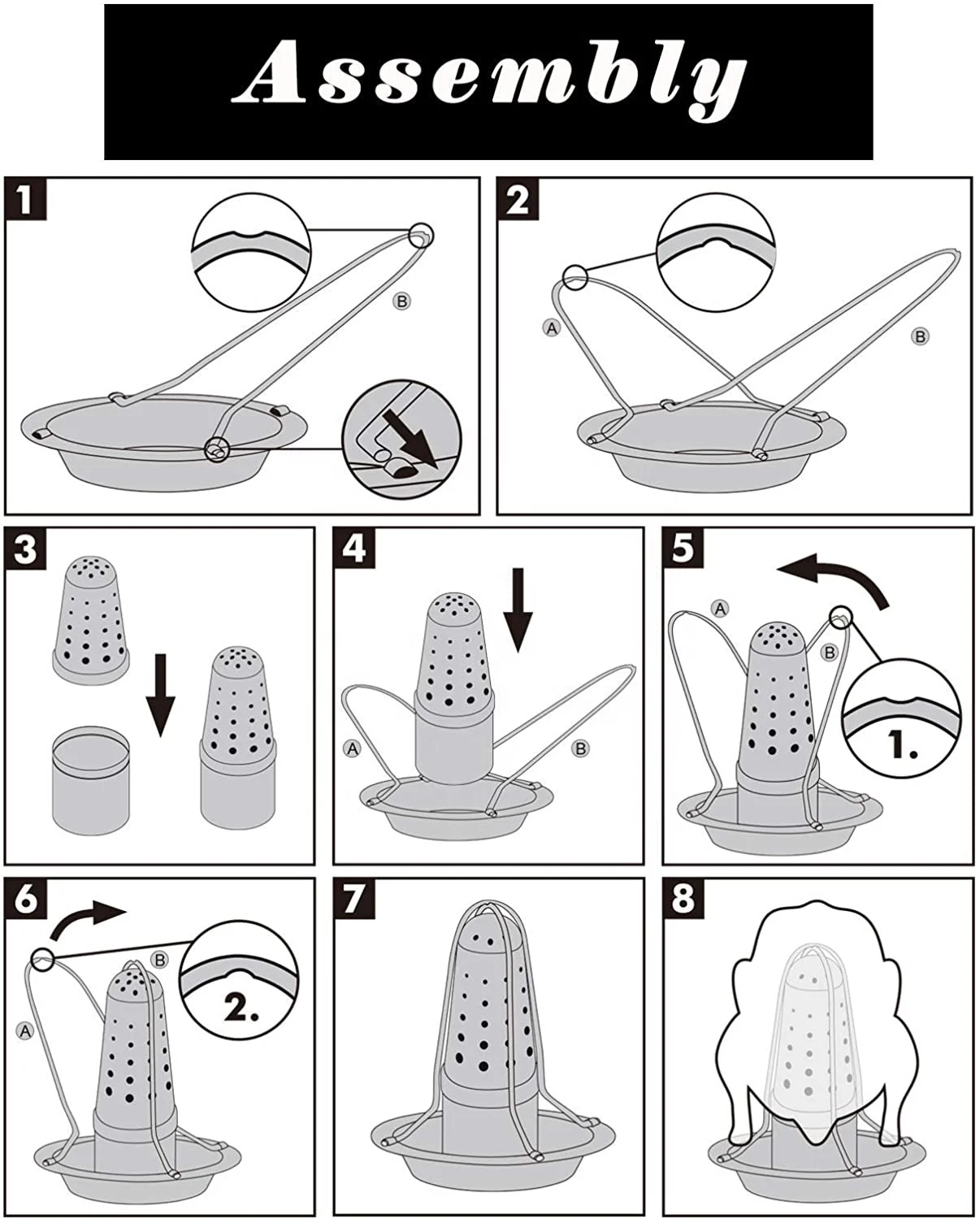 Assembly

1
B

2
A
B

3

4
A
B

5
A
B
1.

6
A
B
2.

7

8