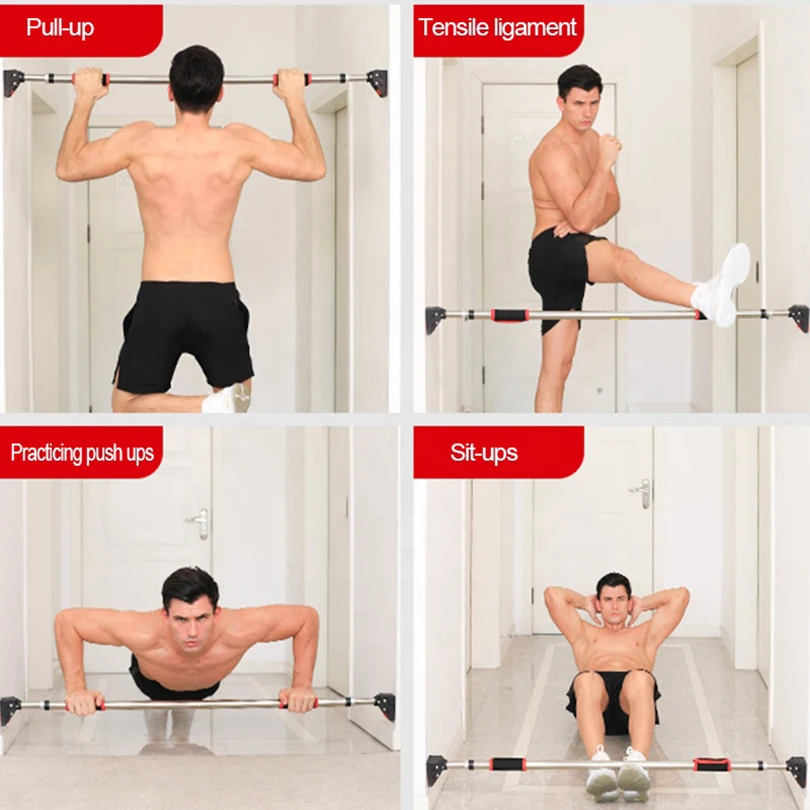 Pull-up

Tensile ligament

Practicing push ups

Sit-ups