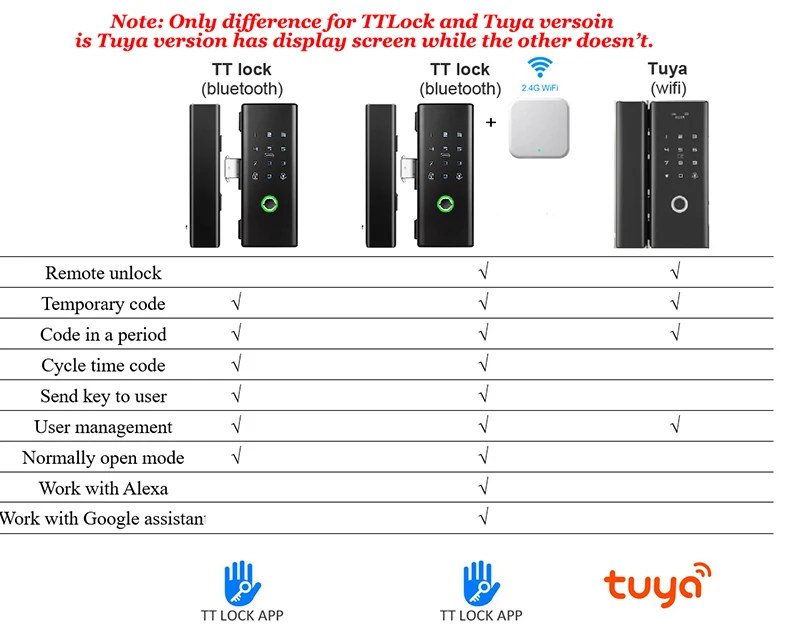 Note: Only difference for TTLock and Tuya versoin is Tuya version has display screen while the other doesn't.

| | TT lock (bluetooth) | TT lock (bluetooth) + 2.4G WiFi | Tuya (wifi) |
|---|---|---|---|
| Remote unlock | | √ | √ |
| Temporary code | √ | √ | √ |
| Code in a period | √ | √ | √ |
| Cycle time code | √ | √ | |
| Send key to user | √ | √ | |
| User management | √ | √ | √ |
| Normally open mode | √ | √ | |
| Work with Alexa | | √ | |
| Work with Google assistan | | √ | |

TT LOCK APP
TT LOCK APP
tuya