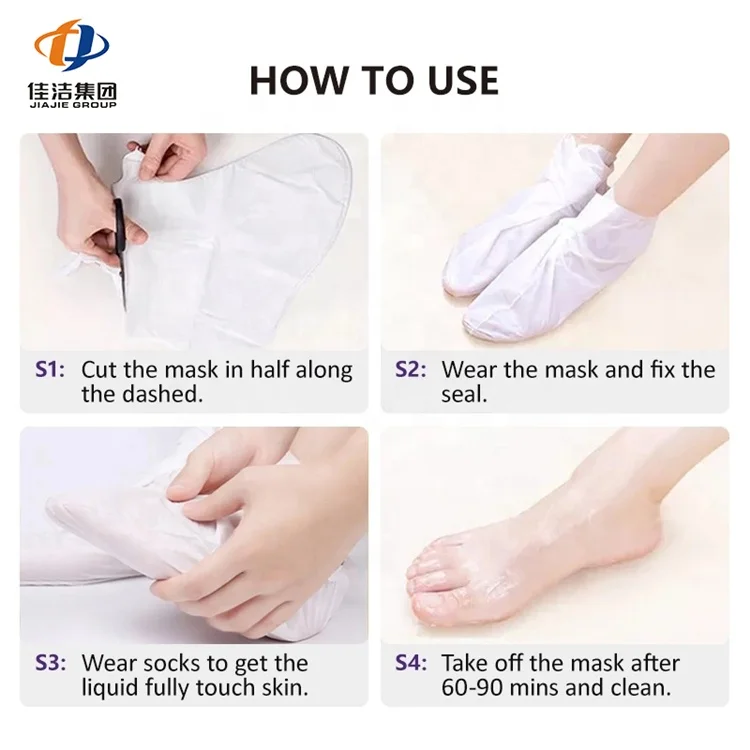 佳洁集团
JIAJIE GROUP

HOW TO USE

S1: Cut the mask in half along the dashed.

S2: Wear the mask and fix the seal.

S3: Wear socks to get the liquid fully touch skin.

S4: Take off the mask after 60-90 mins and clean.