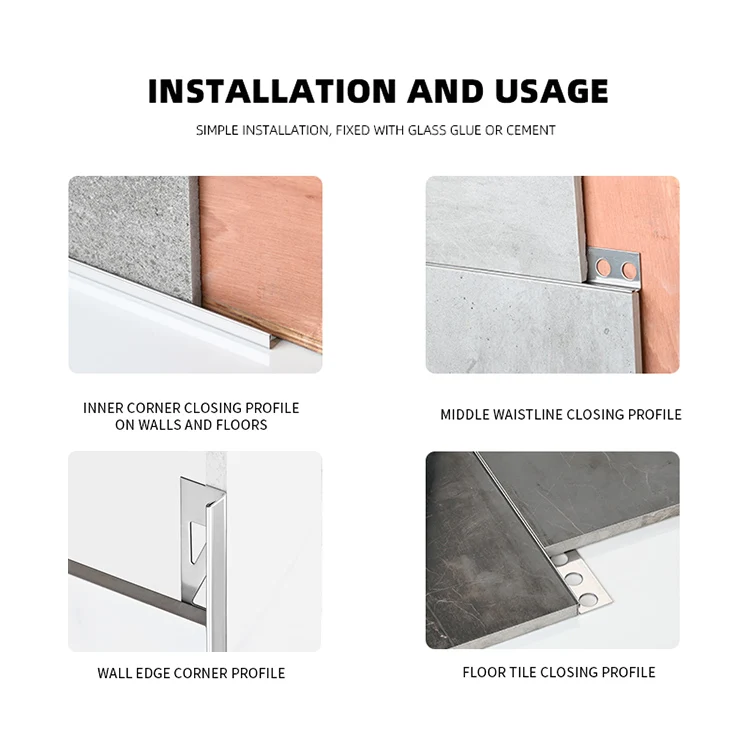 INSTALLATION AND USAGE

SIMPLE INSTALLATION, FIXED WITH GLASS GLUE OR CEMENT

INNER CORNER CLOSING PROFILE ON WALLS AND FLOORS

MIDDLE WAISTLINE CLOSING PROFILE

WALL EDGE CORNER PROFILE

FLOOR TILE CLOSING PROFILE