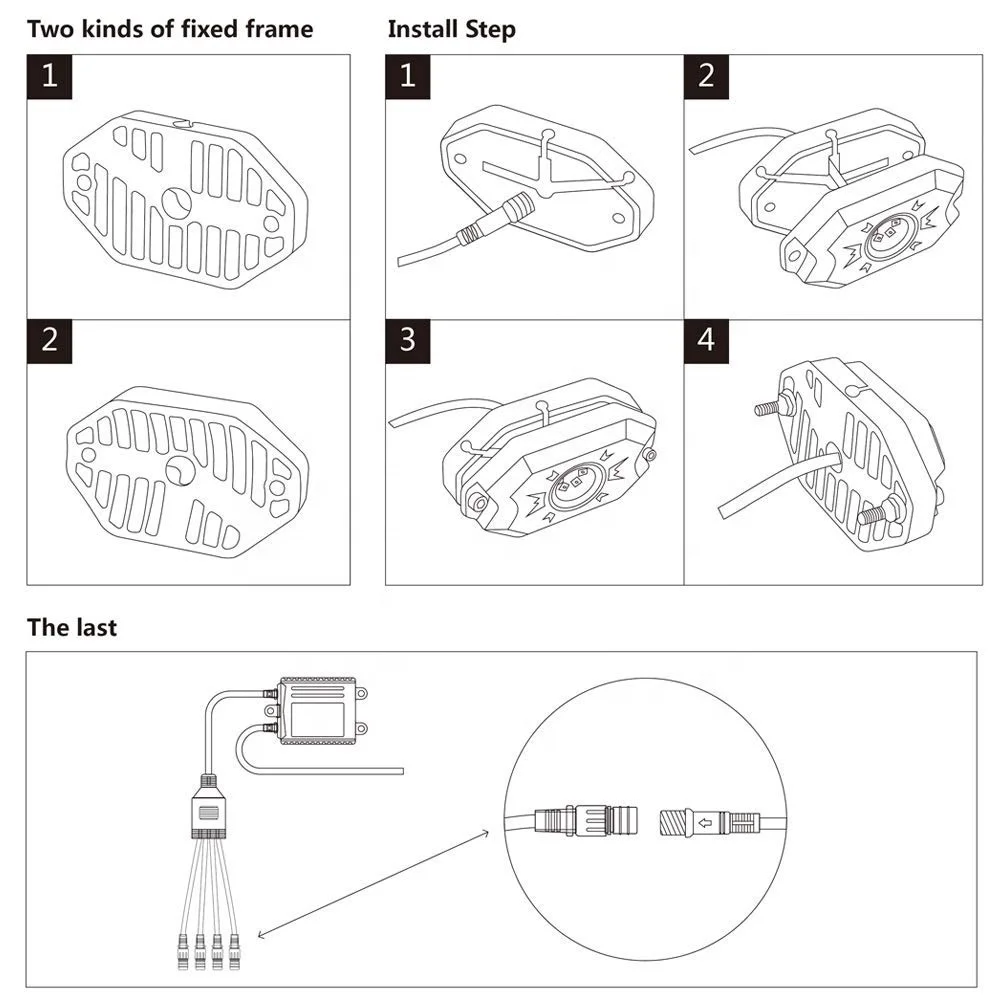 Two kinds of fixed frame

1

2

Install Step

1

2

3

4

The last