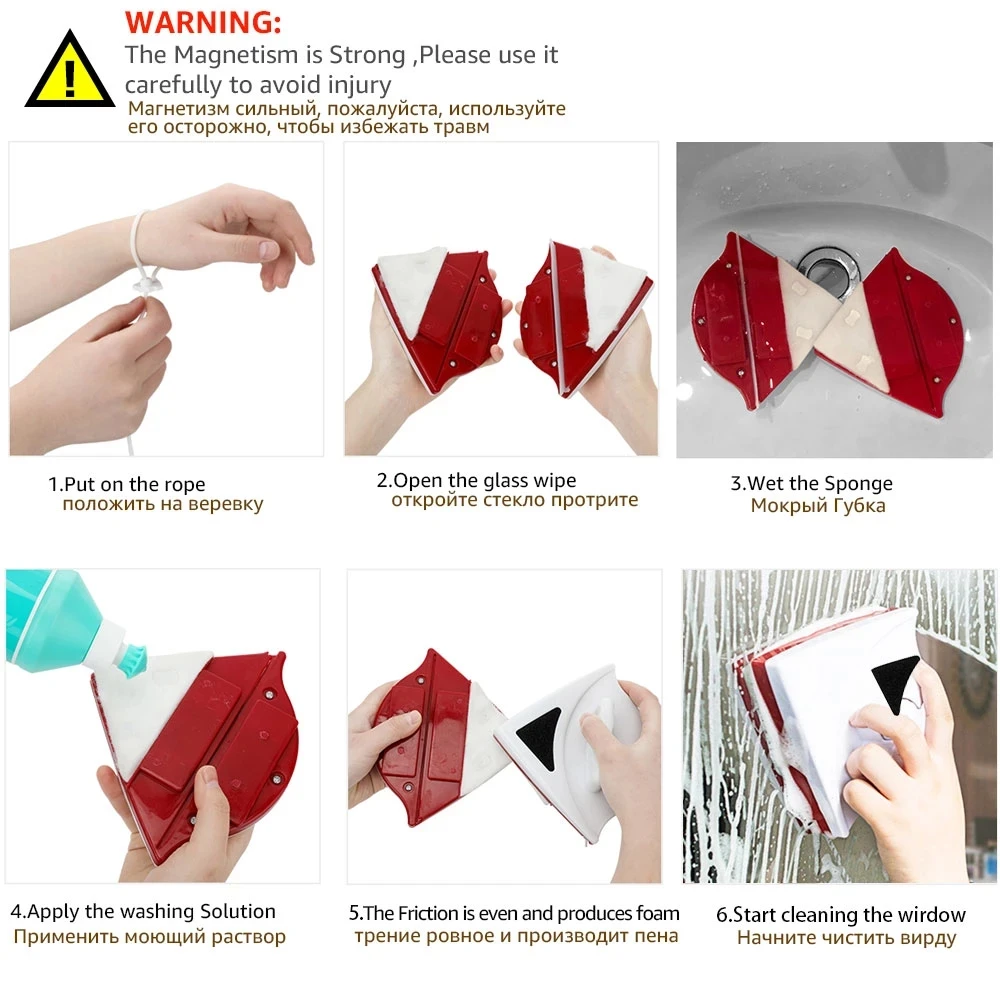 WARNING:
The Magnetism is Strong ,Please use it carefully to avoid injury
Магнетизм сильный, пожалуйста, используйте его осторожно, чтобы избежать травм

1.Put on the rope
положить на веревку

2.Open the glass wipe
откройте стекло протрите

3.Wet the Sponge
Мокрый Губка

4.Apply the washing Solution
Применить моющий раствор

5.The Friction is even and produces foam
трение ровное и производит пена

6.Start cleaning the wirdow
Начните чистить вирду