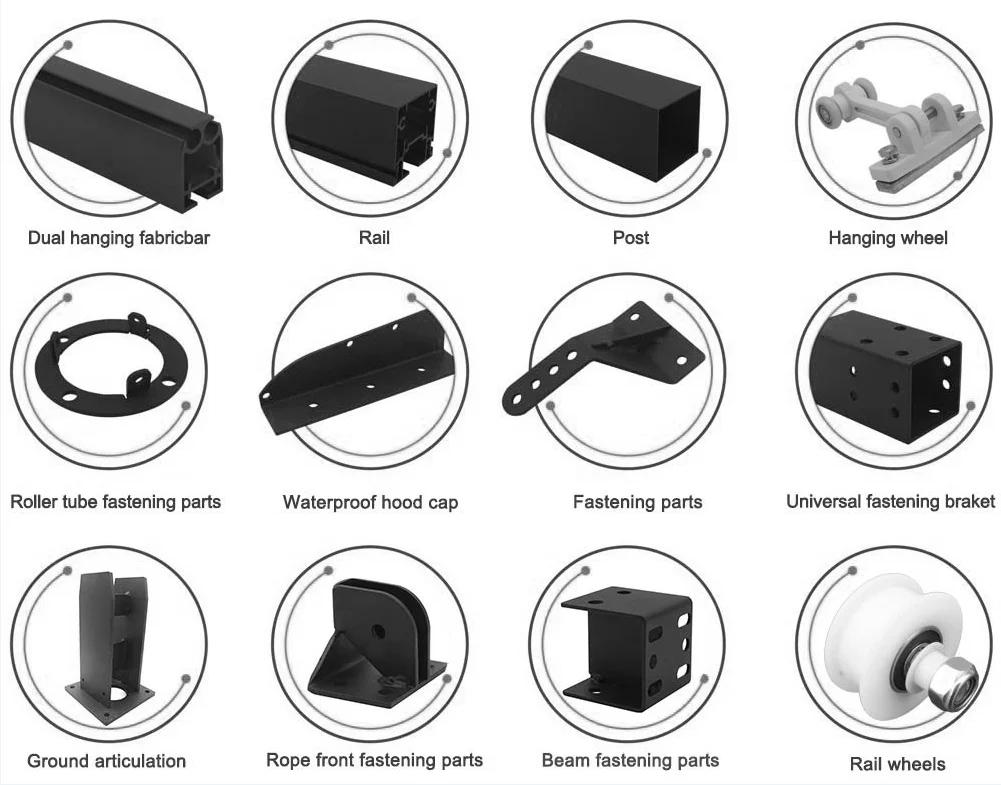 Dual hanging fabricbar

Rail

Post

Hanging wheel

Roller tube fastening parts

Waterproof hood cap

Fastening parts

Universal fastening braket

Ground articulation

Rope front fastening parts

Beam fastening parts

Rail wheels