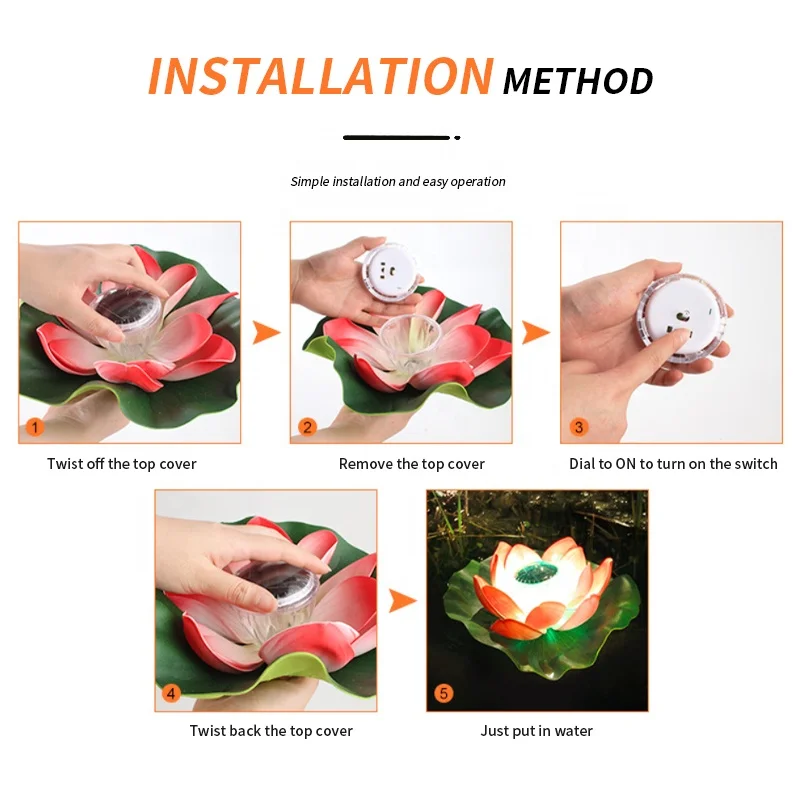 INSTALLATION METHOD

Simple installation and easy operation

1
Twist off the top cover

2
Remove the top cover

3
Dial to ON to turn on the switch

4
Twist back the top cover

5
Just put in water