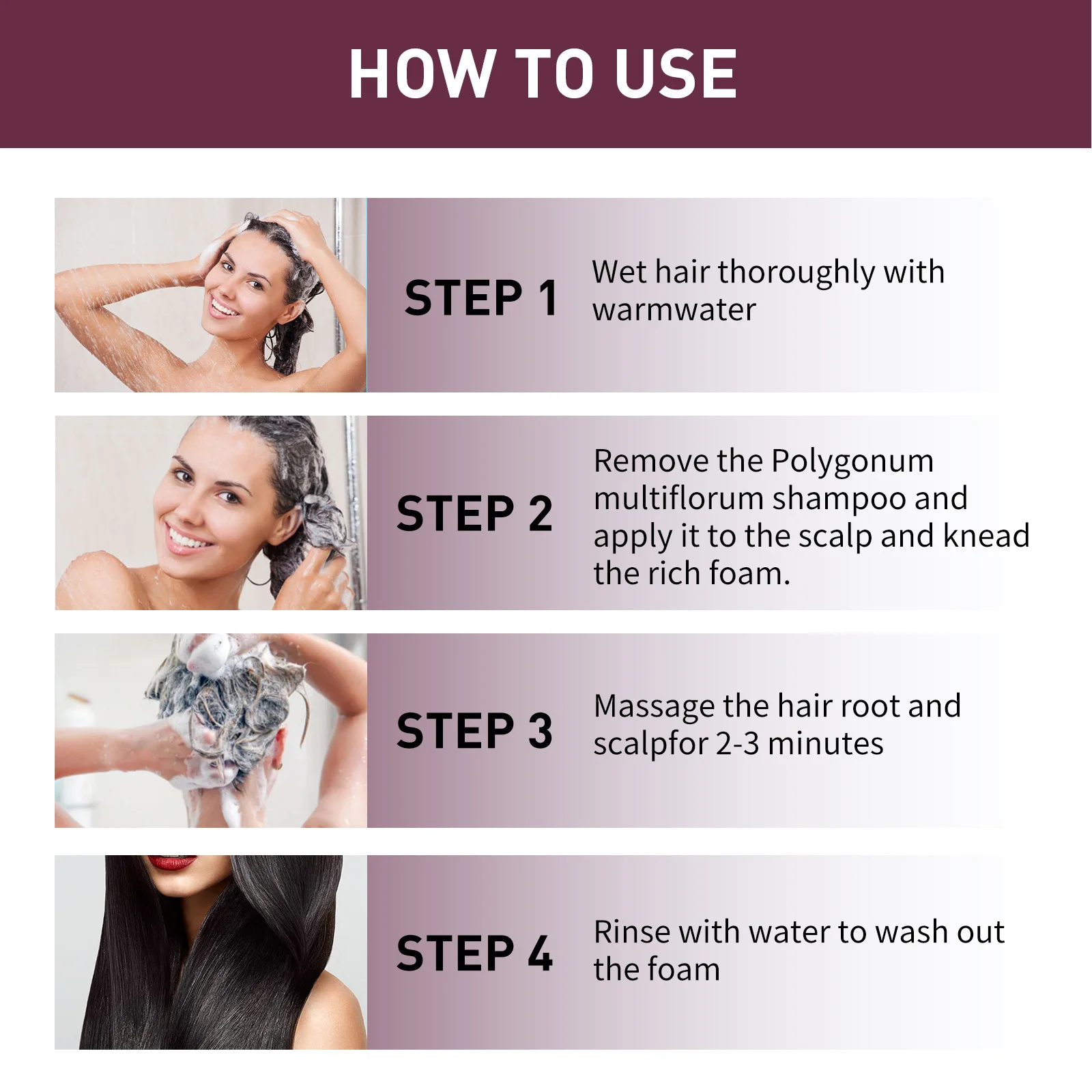 HOW TO USE

STEP 1

Wet hair thoroughly with warmwater

STEP 2

Remove the Polygonum multiflorum shampoo and apply it to the scalp and knead the rich foam.

STEP 3

Massage the hair root and scalpfor 2-3 minutes

STEP 4

Rinse with water to wash out the foam