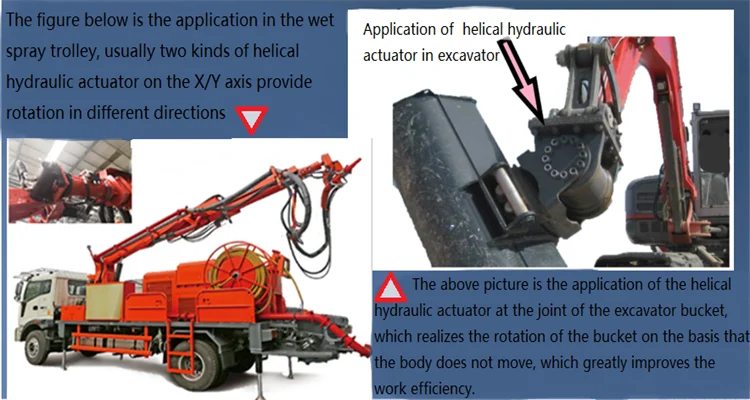 The figure below is the application in the wet spray trolley, usually two kinds of helical hydraulic actuator on the X/Y axis provide rotation in different directions

Application of helical hydraulic actuator in excavator

The above picture is the application of the helical hydraulic actuator at the joint of the excavator bucket, which realizes the rotation of the bucket on the basis that the body does not move, which greatly improves the work efficiency.