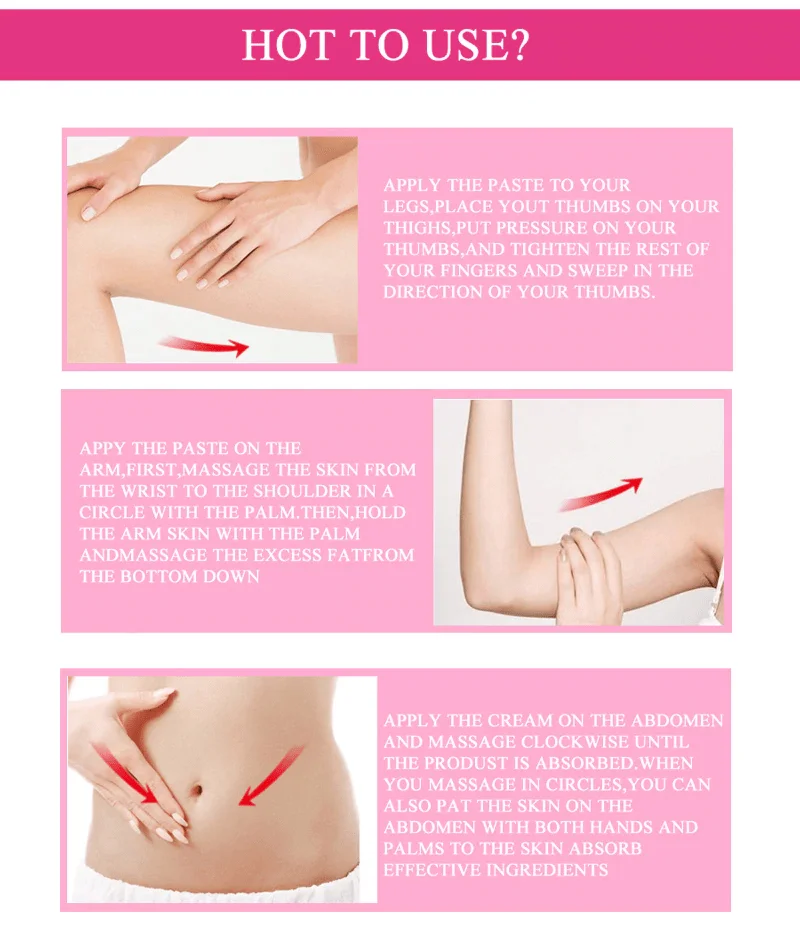 HOT TO USE?

APPLY THE PASTE TO YOUR LEGS,PLACE YOUT THUMBS ON YOUR THIGHS,PUT PRESSURE ON YOUR THUMBS,AND TIGHTEN THE REST OF YOUR FINGERS AND SWEEP IN THE DIRECTION OF YOUR THUMBS.

APPY THE PASTE ON THE ARM,FIRST,MASSAGE THE SKIN FROM THE WRIST TO THE SHOULDER IN A CIRCLE WITH THE PALM.THEN,HOLD THE ARM SKIN WITH THE PALM ANDMASSAGE THE EXCESS FATFROM THE BOTTOM DOWN

APPLY THE CREAM ON THE ABDOMEN AND MASSAGE CLOCKWISE UNTIL THE PRODUST IS ABSORBED.WHEN YOU MASSAGE IN CIRCLES,YOU CAN ALSO PAT THE SKIN ON THE ABDOMEN WITH BOTH HANDS AND PALMS TO THE SKIN ABSORB EFFECTIVE INGREDIENTS