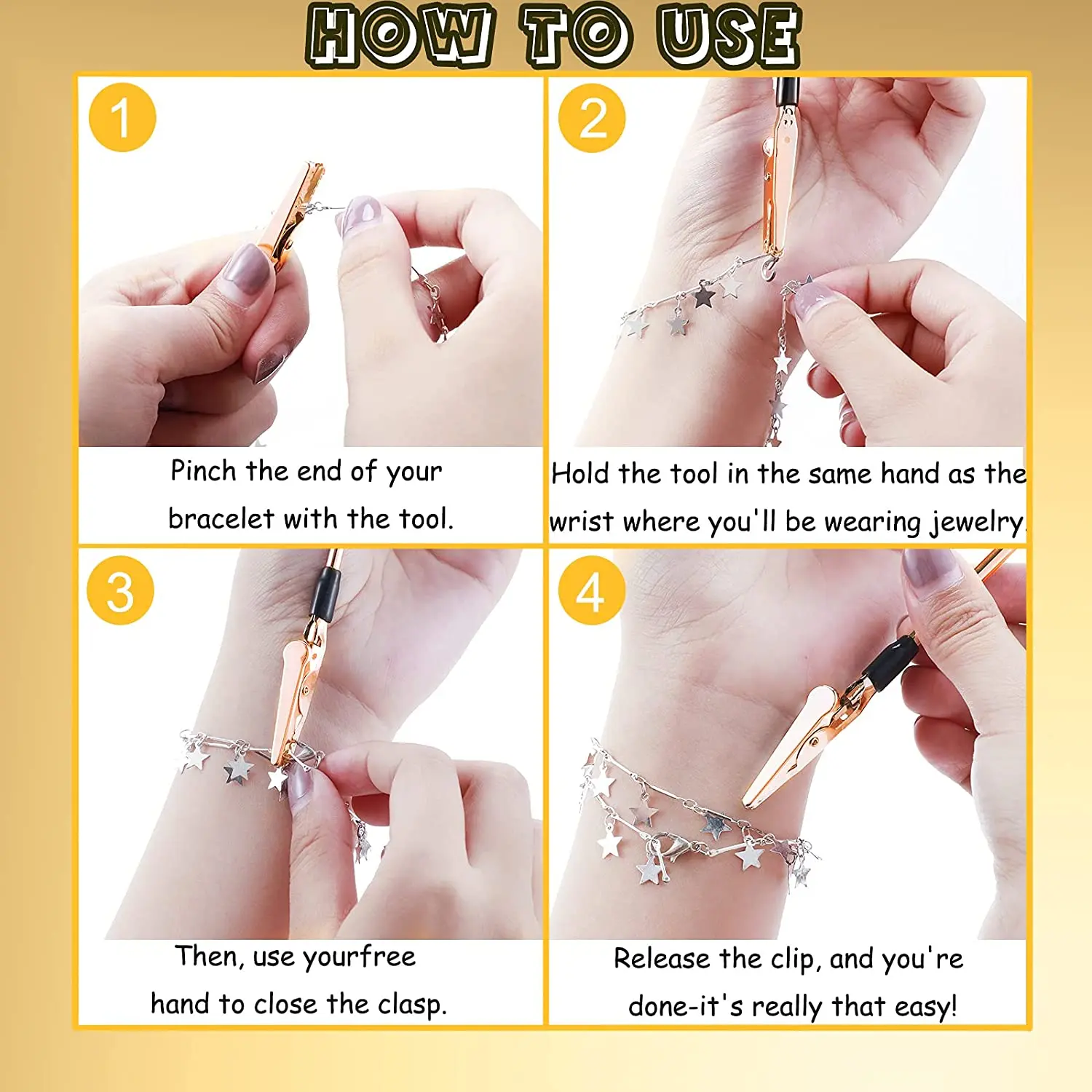 HOW TO USE

1

Pinch the end of your bracelet with the tool.

2

Hold the tool in the same hand as the wrist where you'll be wearing jewelry.

3

Then, use yourfree hand to close the clasp.

4

Release the clip, and you're done-it's really that easy!