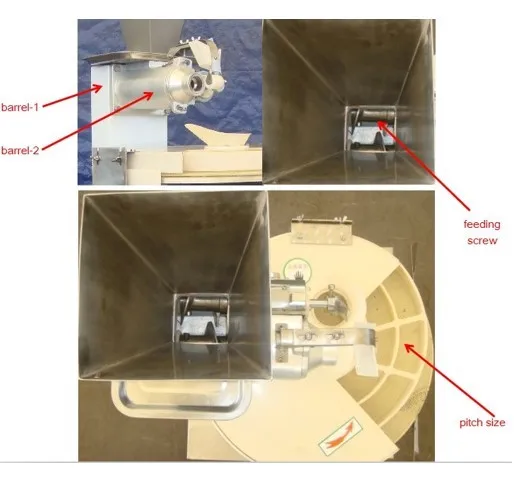 barrel-1

barrel-2

feeding screw

pitch size