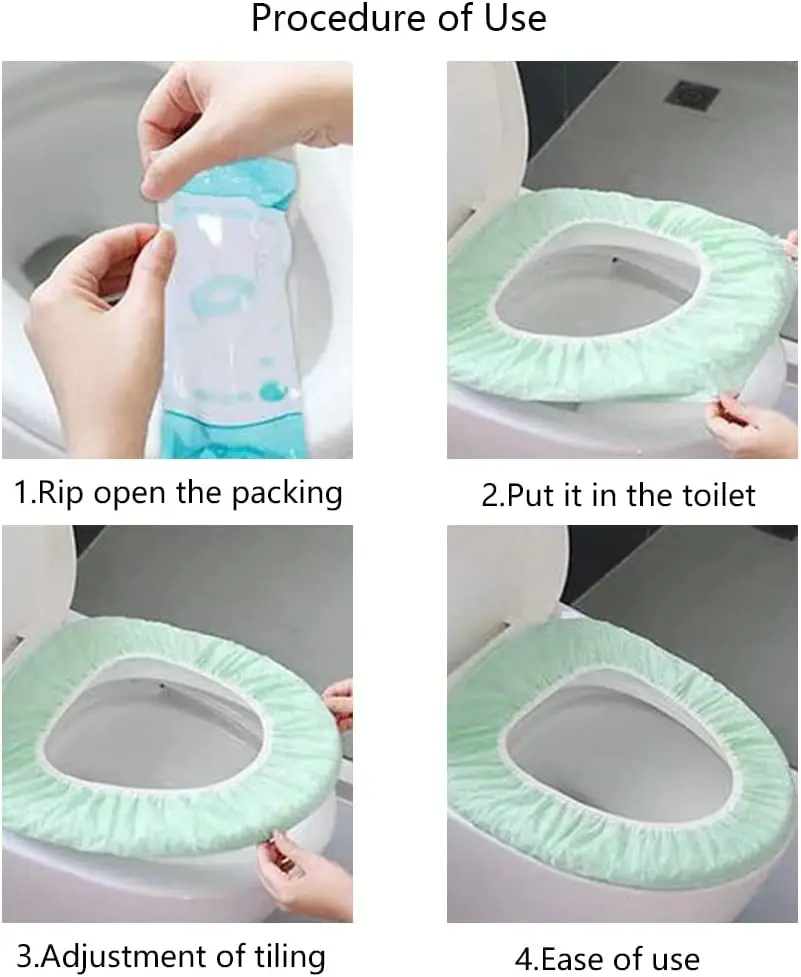 Procedure of Use

1.Rip open the packing

2.Put it in the toilet

3.Adjustment of tiling

4.Ease of use