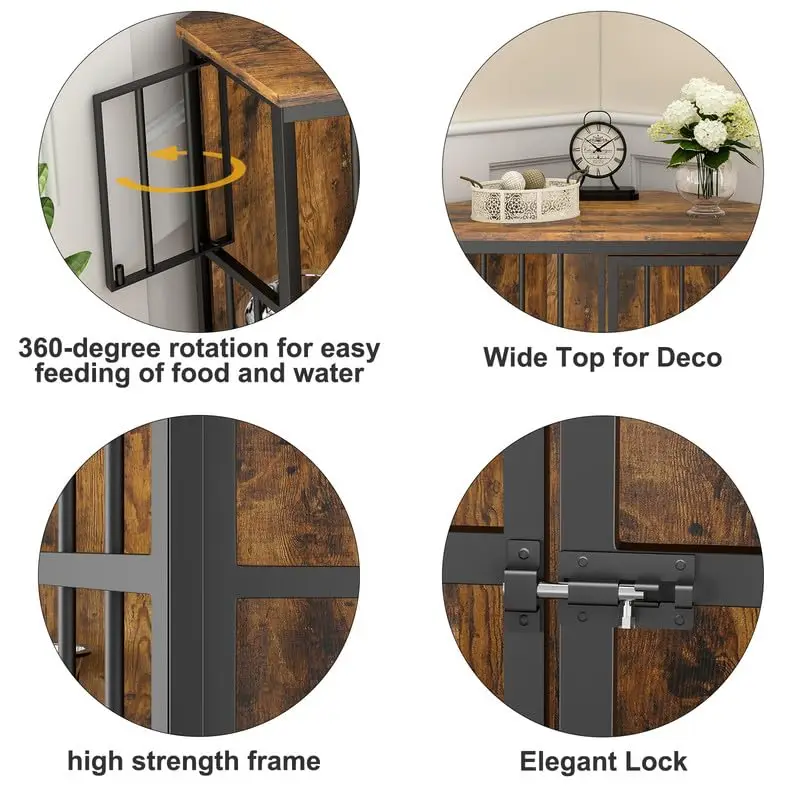 360-degree rotation for easy feeding of food and water

Wide Top for Deco

high strength frame

Elegant Lock