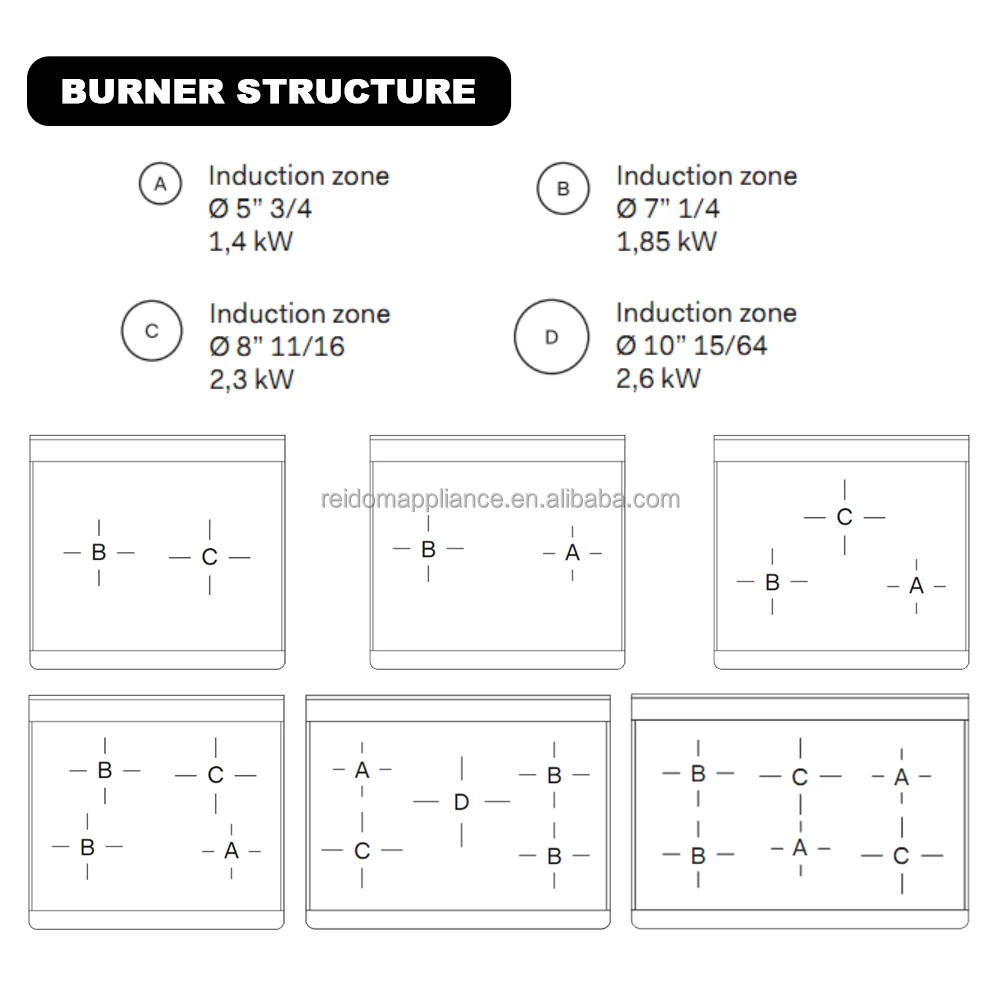 BURNER STRUCTURE

A Induction zone
Ø 5" 3/4
1,4 kW

B Induction zone
Ø 7" 1/4
1,85 kW

C Induction zone
Ø 8" 11/16
2,3 kW

D Induction zone
Ø 10" 15/64
2,6 kW

reidomappliance.en.alibaba.com

B C

B A

C
B A

B C
B A

A B
D
C B

B C A
B A C