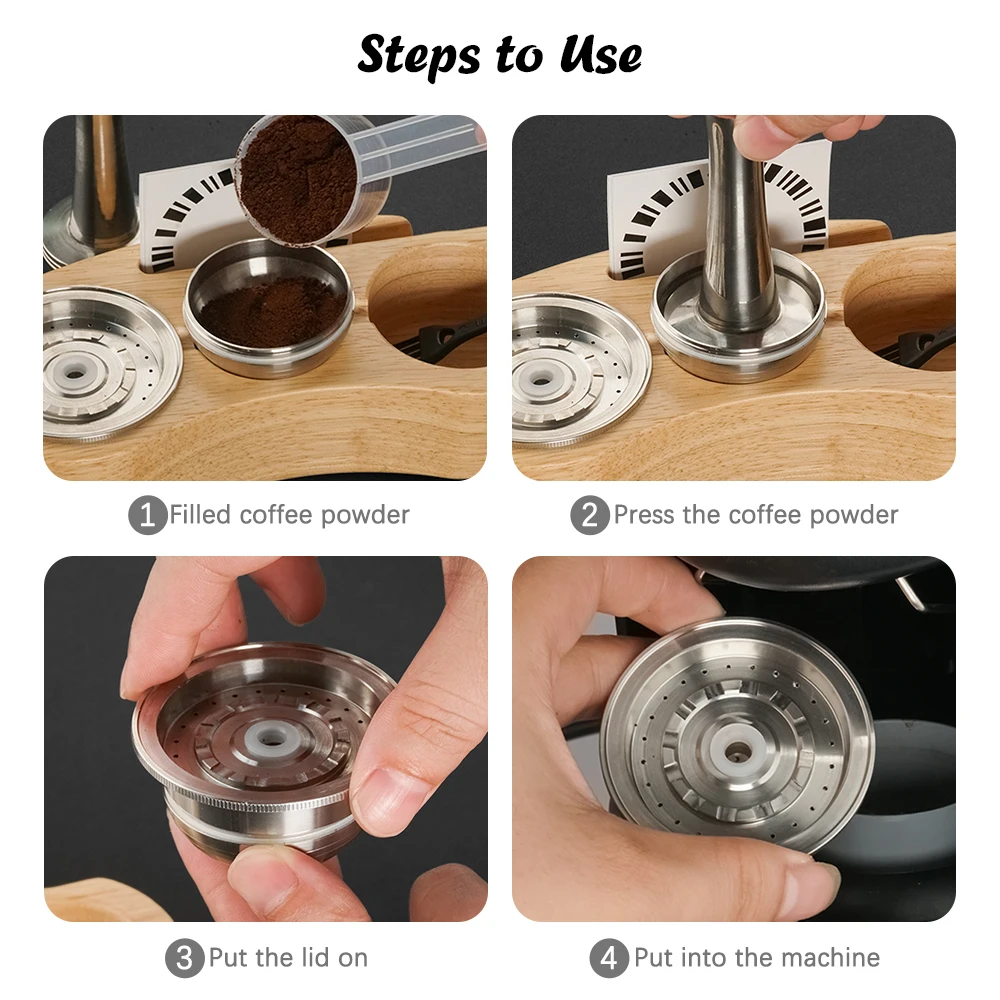 Steps to Use

1 Filled coffee powder

2 Press the coffee powder

3 Put the lid on

4 Put into the machine