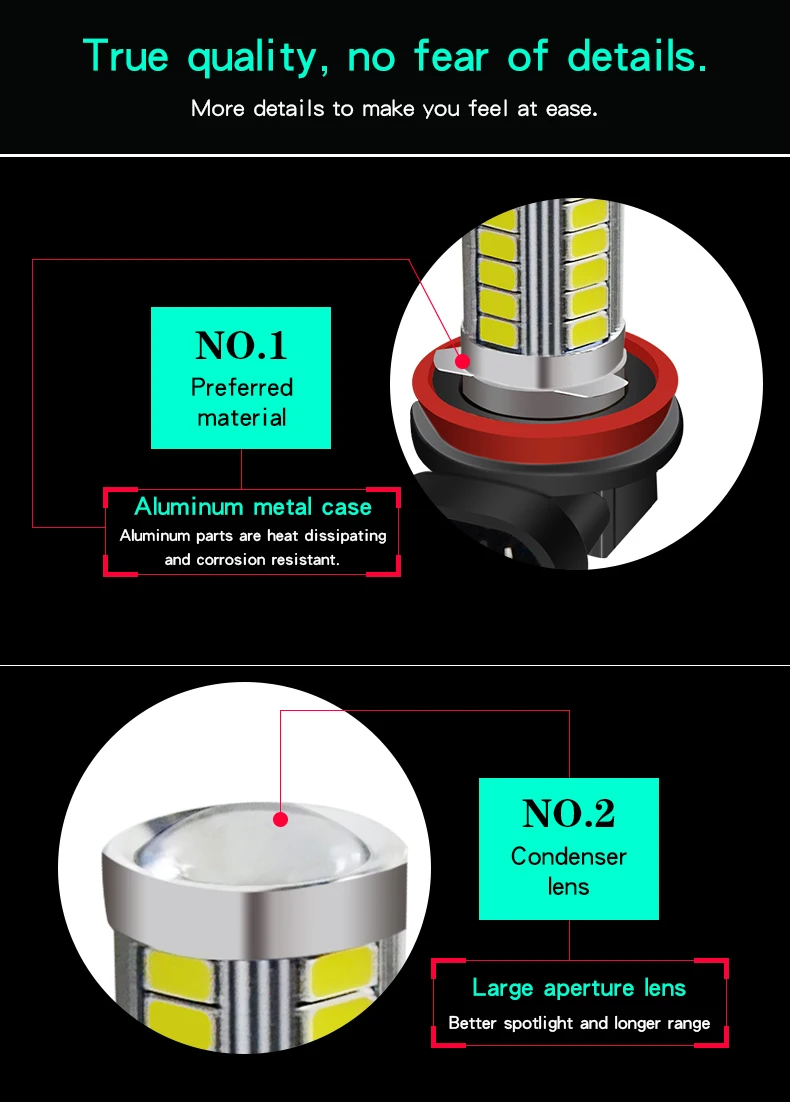 True quality, no fear of details.

More details to make you feel at ease.

NO.1
Preferred material

Aluminum metal case
Aluminum parts are heat dissipating and corrosion resistant.

NO.2
Condenser lens

Large aperture lens
Better spotlight and longer range