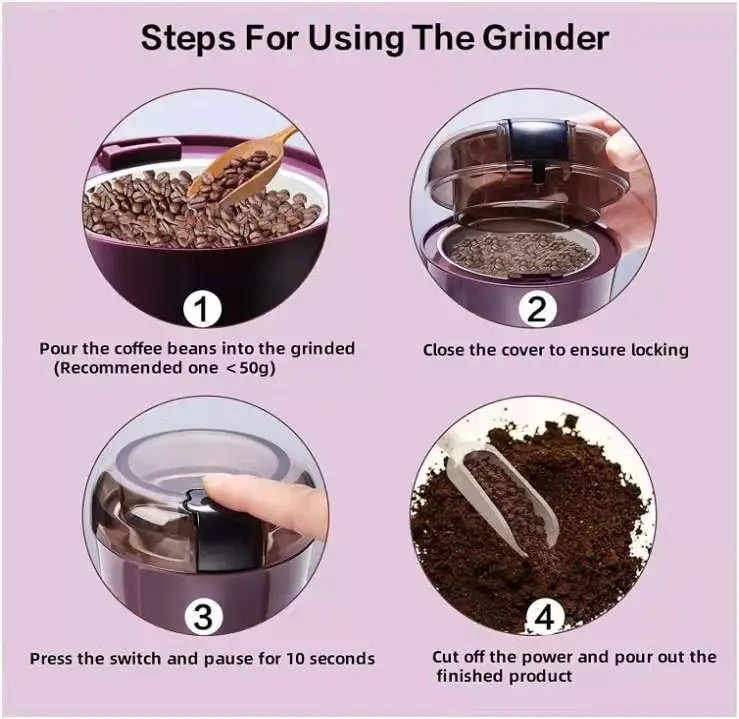 Steps For Using The Grinder

1

Pour the coffee beans into the grinded (Recommended one <50g)

2

Close the cover to ensure locking

3

Press the switch and pause for 10 seconds

4

Cut off the power and pour out the finished product