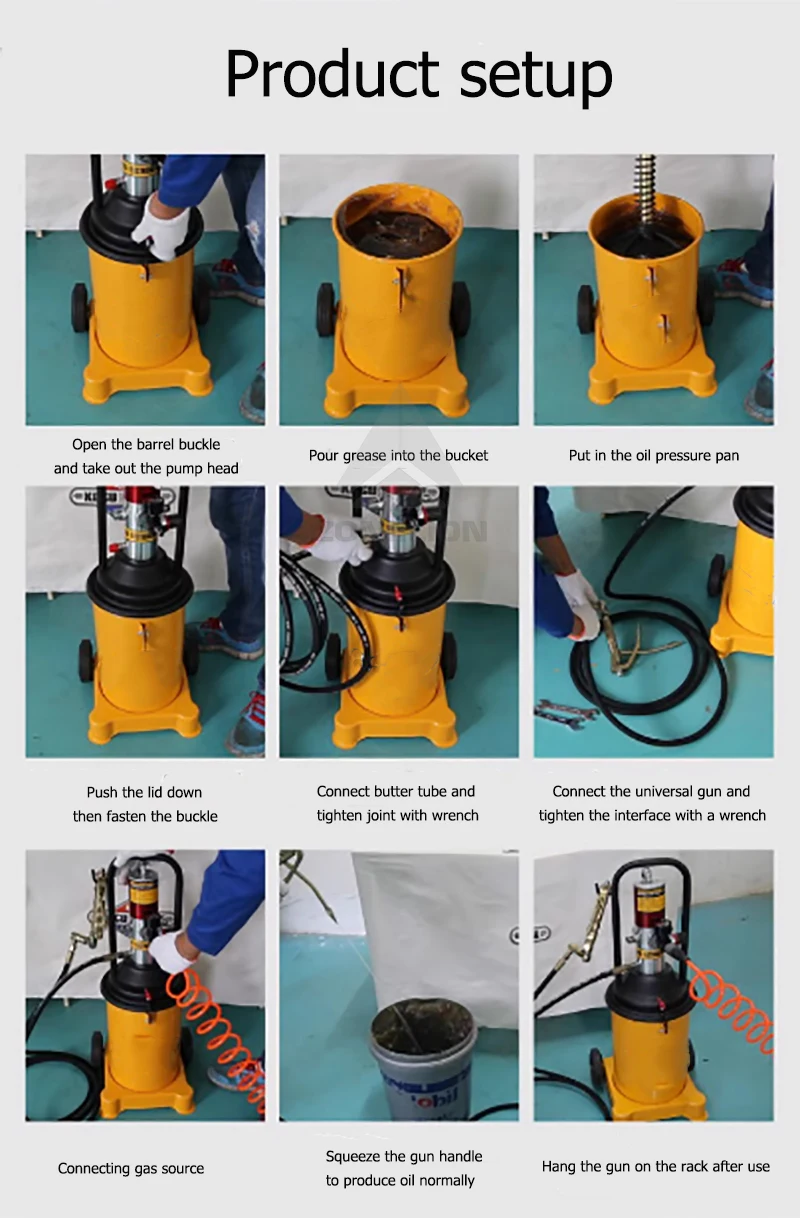 Product setup

Open the barrel buckle and take out the pump head

Pour grease into the bucket

Put in the oil pressure pan

Push the lid down then fasten the buckle

Connect butter tube and tighten joint with wrench

Connect the universal gun and tighten the interface with a wrench

Connecting gas source

Squeeze the gun handle to produce oil normally

Hang the gun on the rack after use