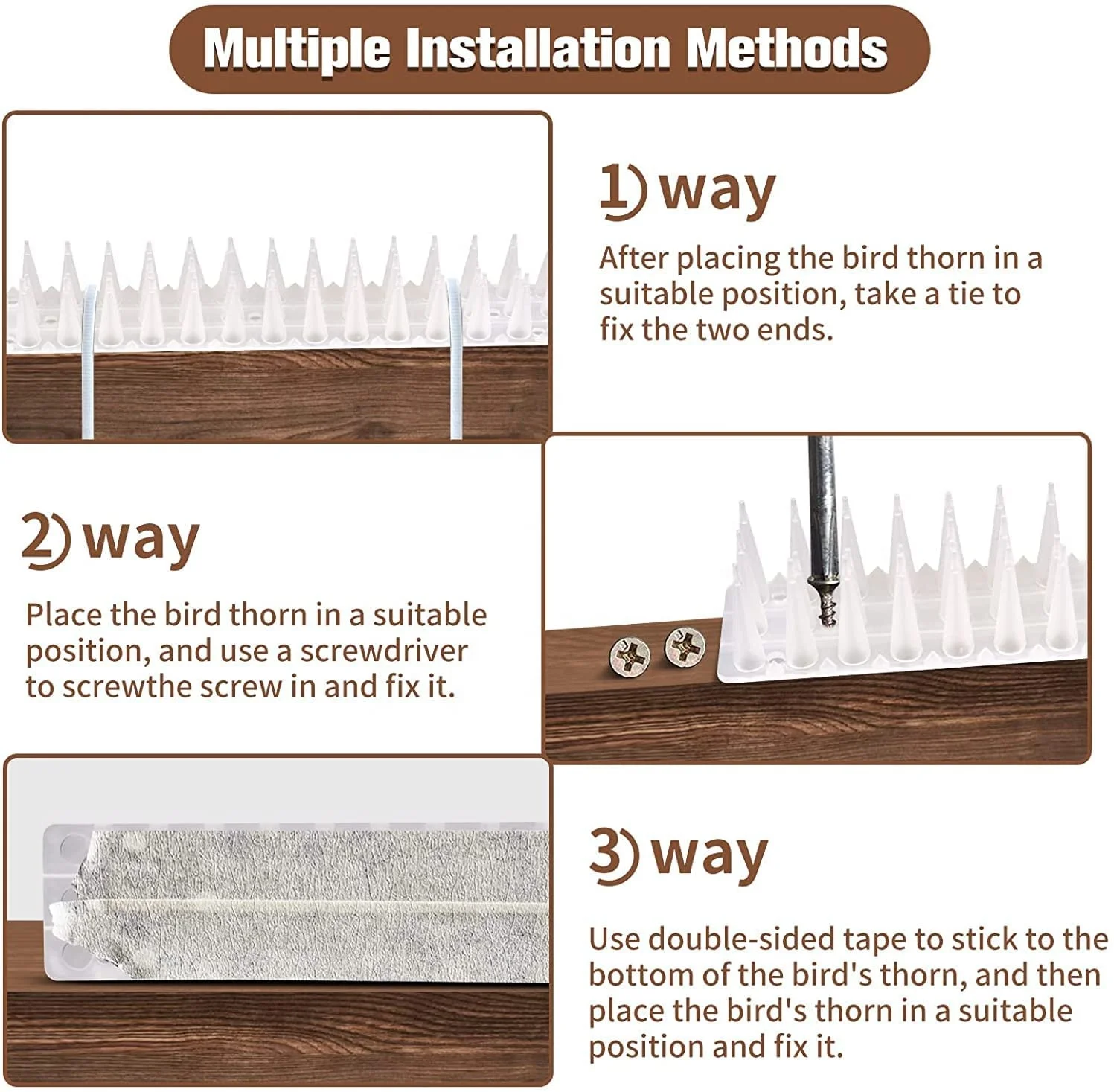 Multiple Installation Methods

1) way

After placing the bird thorn in a suitable position, take a tie to fix the two ends.

2) way

Place the bird thorn in a suitable position, and use a screwdriver to screwthe screw in and fix it.

3) way

Use double-sided tape to stick to the bottom of the bird's thorn, and then place the bird's thorn in a suitable position and fix it.