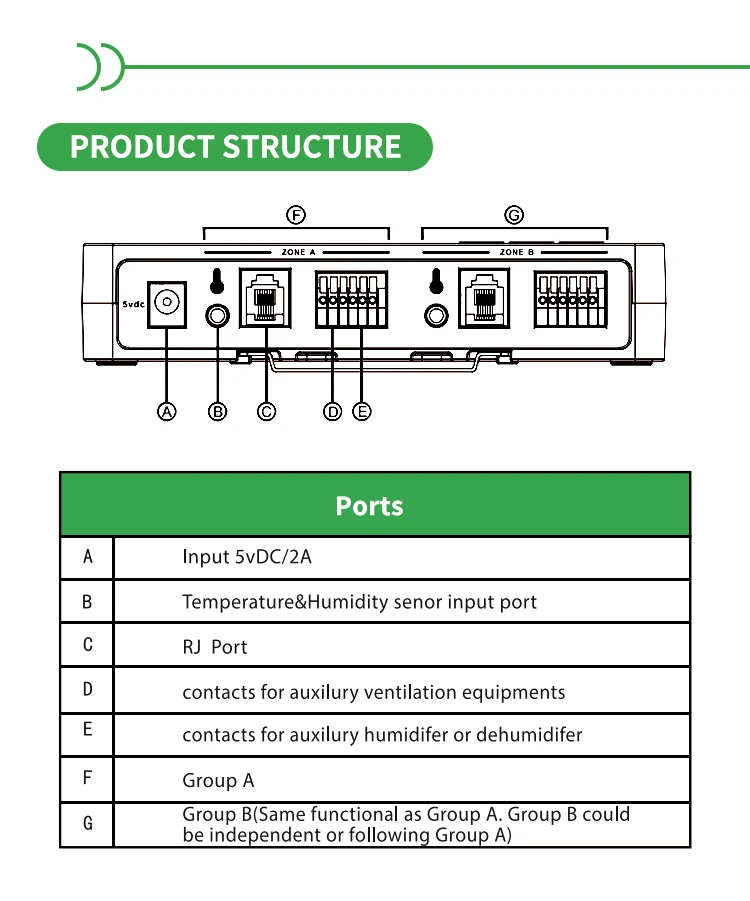 PRODUCT STRUCTURE

F G
ZONE A ZONE B
5vdc
A B C D E

| Ports | |
|---|---|
| A | Input 5vDC/2A |
| B | Temperature&Humidity senor input port |
| C | RJ Port |
| D | contacts for auxilury ventilation equipments |
| E | contacts for auxilury humidifer or dehumidifer |
| F | Group A |
| G | Group B(Same functional as Group A. Group B could be independent or following Group A) |