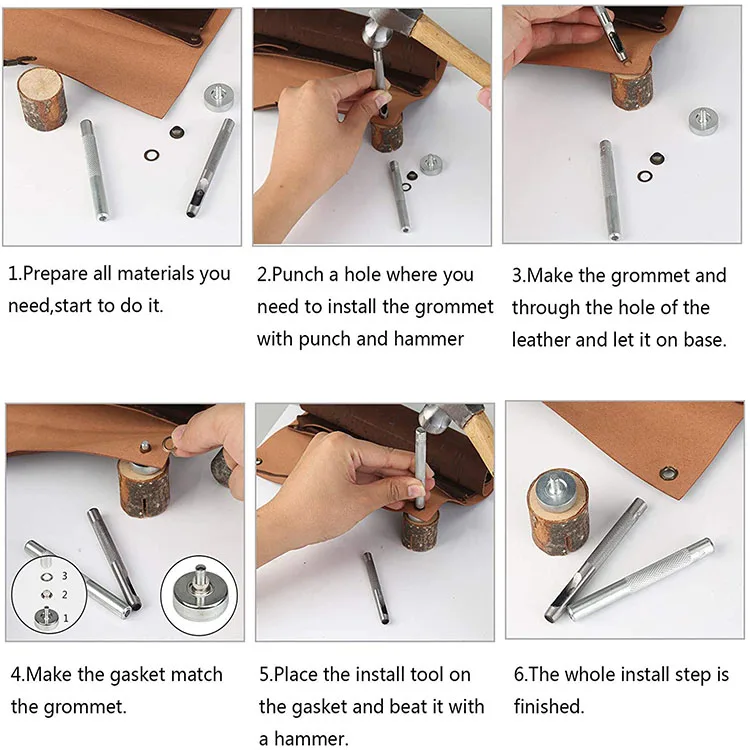 1.Prepare all materials you need,start to do it.

2.Punch a hole where you need to install the grommet with punch and hammer

3.Make the grommet and through the hole of the leather and let it on base.

3
2
1

4.Make the gasket match the grommet.

5.Place the install tool on the gasket and beat it with a hammer.

6.The whole install step is finished.