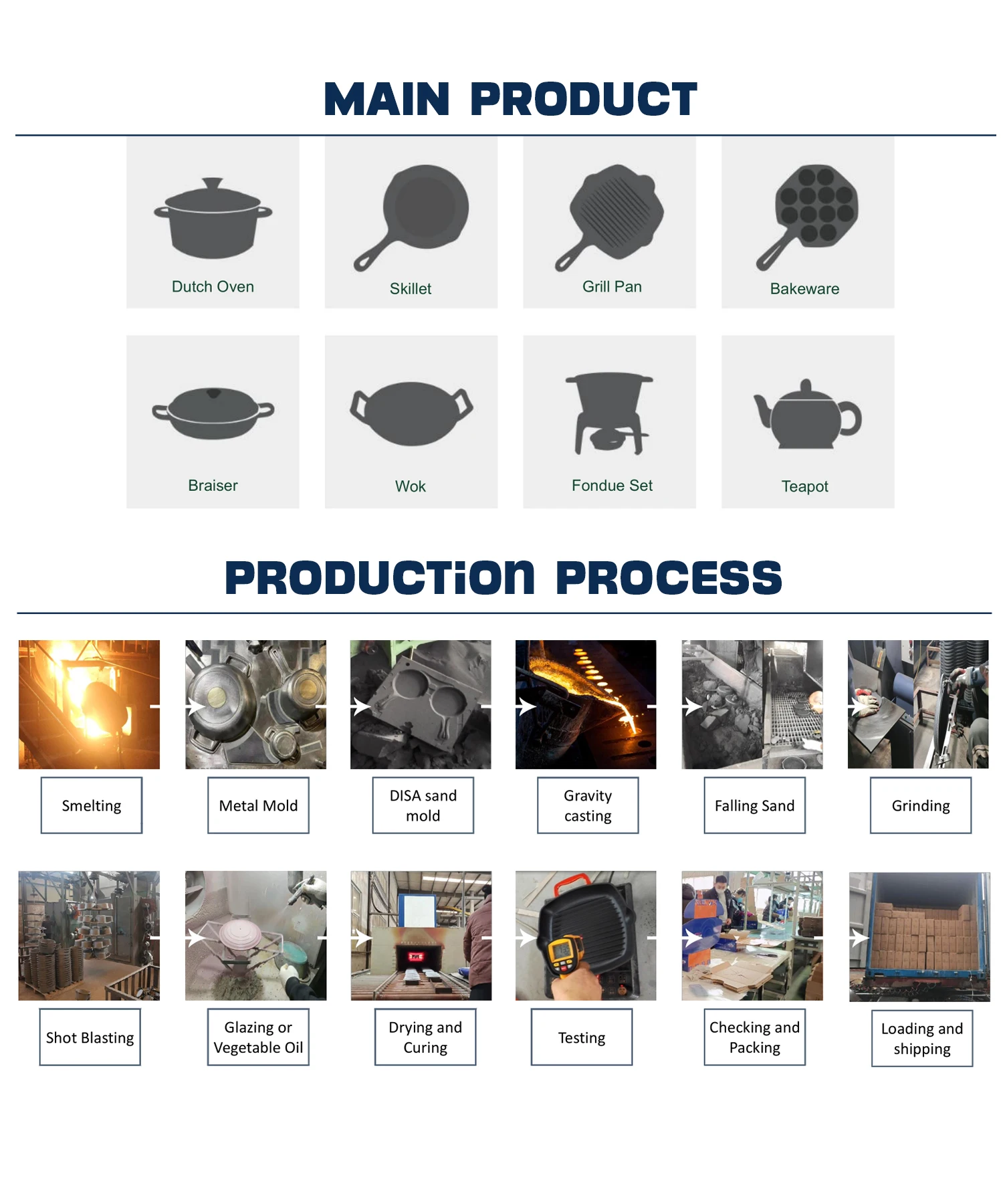 MAIN PRODUCT

Dutch Oven

Skillet

Grill Pan

Bakeware

Braiser

Wok

Fondue Set

Teapot

PRODUCTiOn PROCESS

Smelting

Metal Mold

DISA sand mold

Gravity casting

Falling Sand

Grinding

Shot Blasting

Glazing or Vegetable Oil

Drying and Curing

Testing

Checking and Packing

Loading and shipping