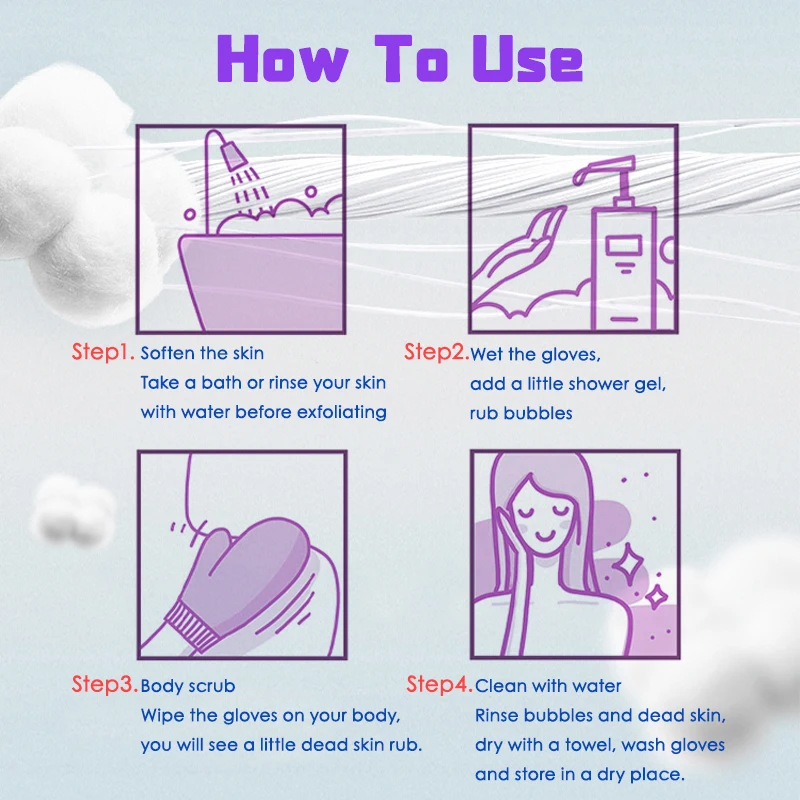 How To Use

Step1. Soften the skin
Take a bath or rinse your skin with water before exfoliating

Step2. Wet the gloves, add a little shower gel, rub bubbles

Step3. Body scrub
Wipe the gloves on your body, you will see a little dead skin rub.

Step4. Clean with water
Rinse bubbles and dead skin, dry with a towel, wash gloves and store in a dry place.