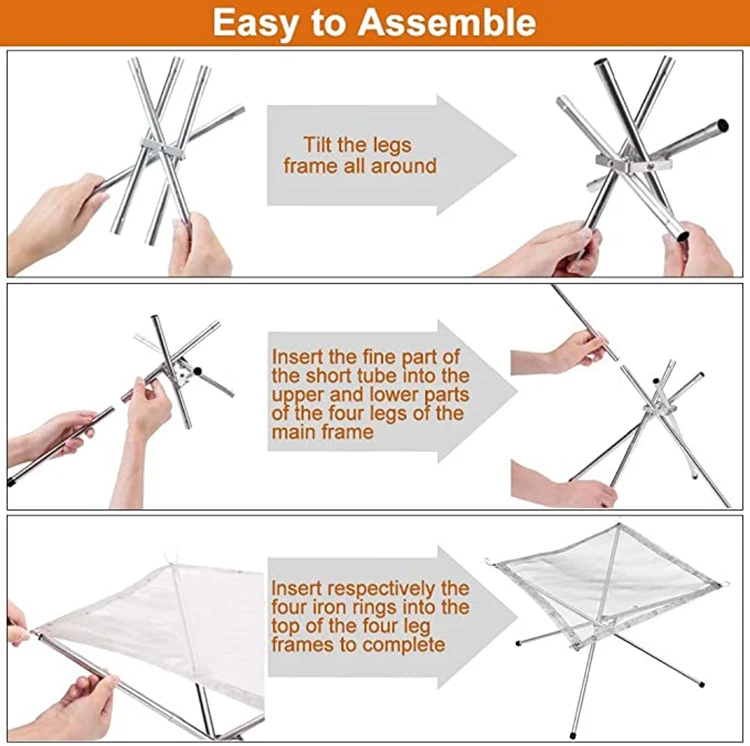 Easy to Assemble

Tilt the legs frame all around

Insert the fine part of the short tube into the upper and lower parts of the four legs of the main frame

Insert respectively the four iron rings into the top of the four leg frames to complete