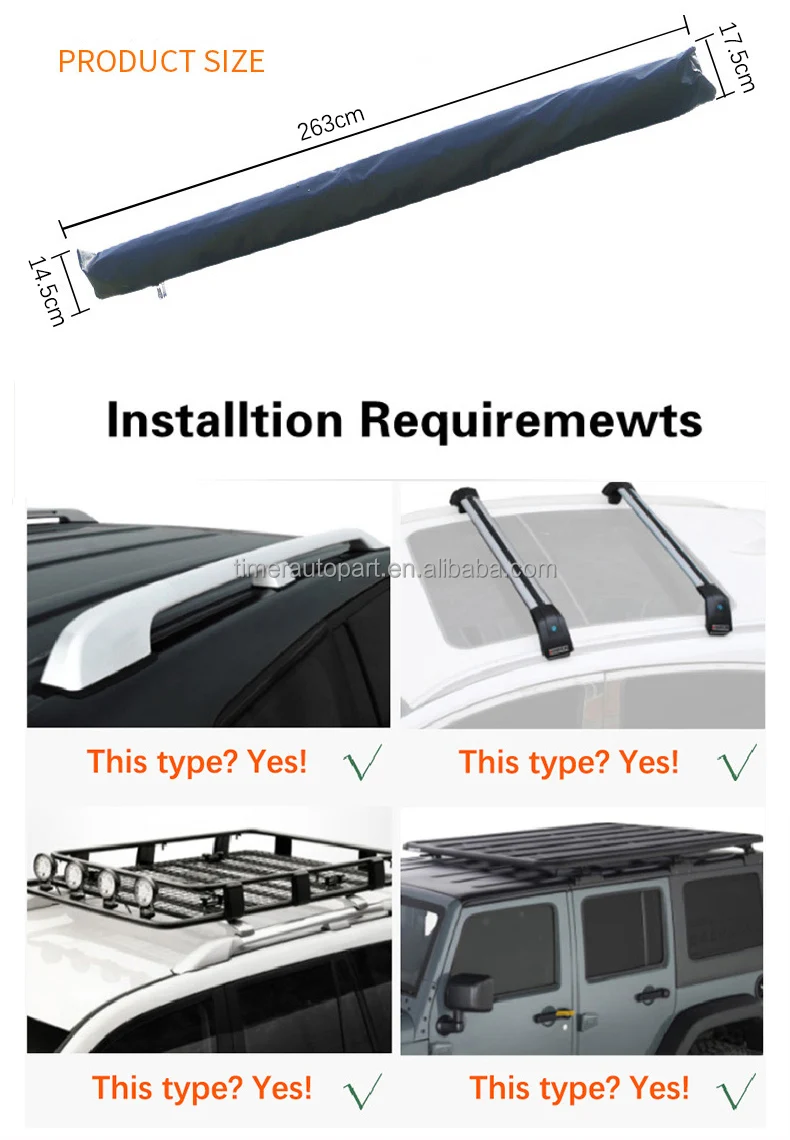 PRODUCT SIZE

263cm

17.5cm

14.5cm

Installtion Requiremewts

timerautopart.en.alibaba.com

This type? Yes! √

This type? Yes! √

This type? Yes! √

This type? Yes! √