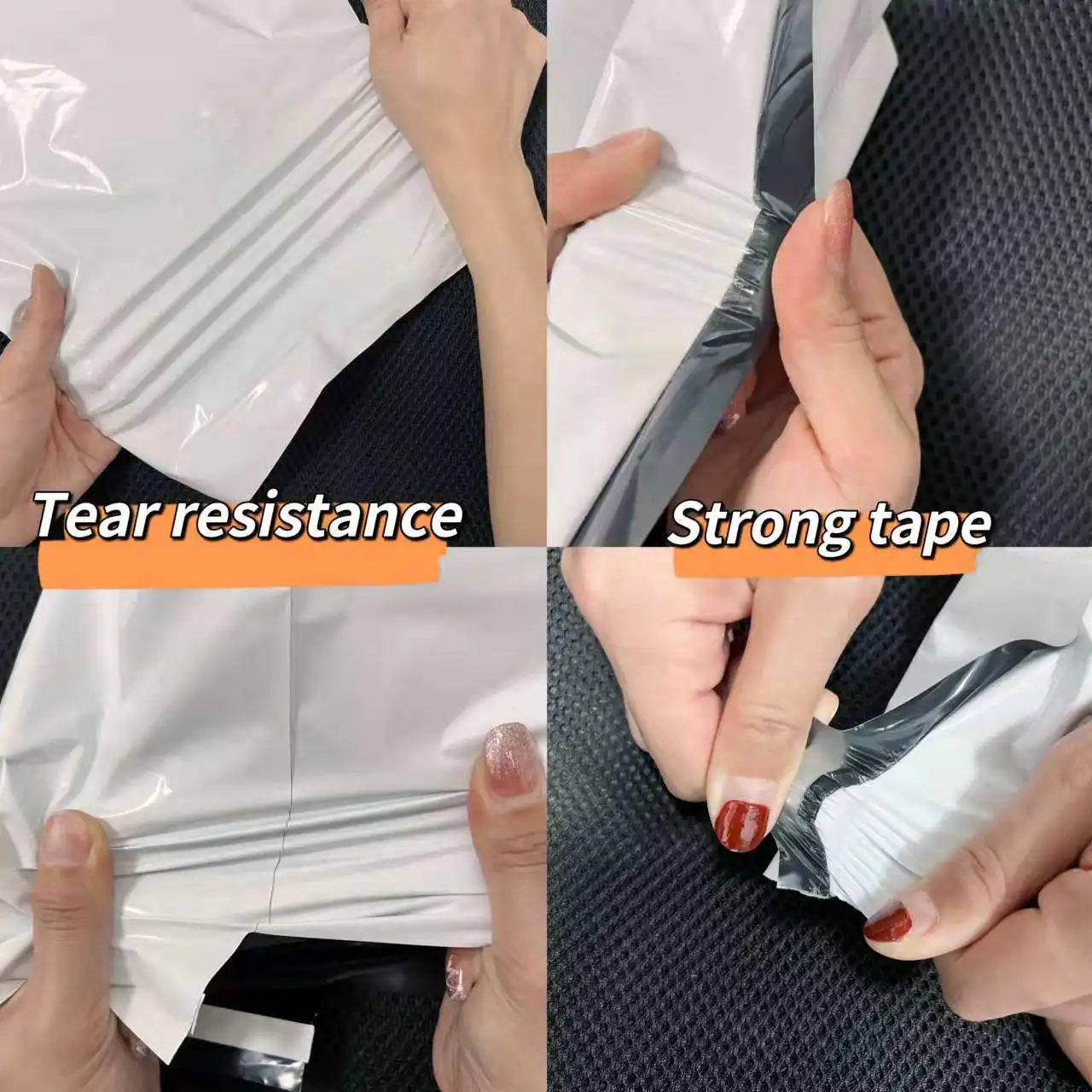 Tear resistance

Strong tape