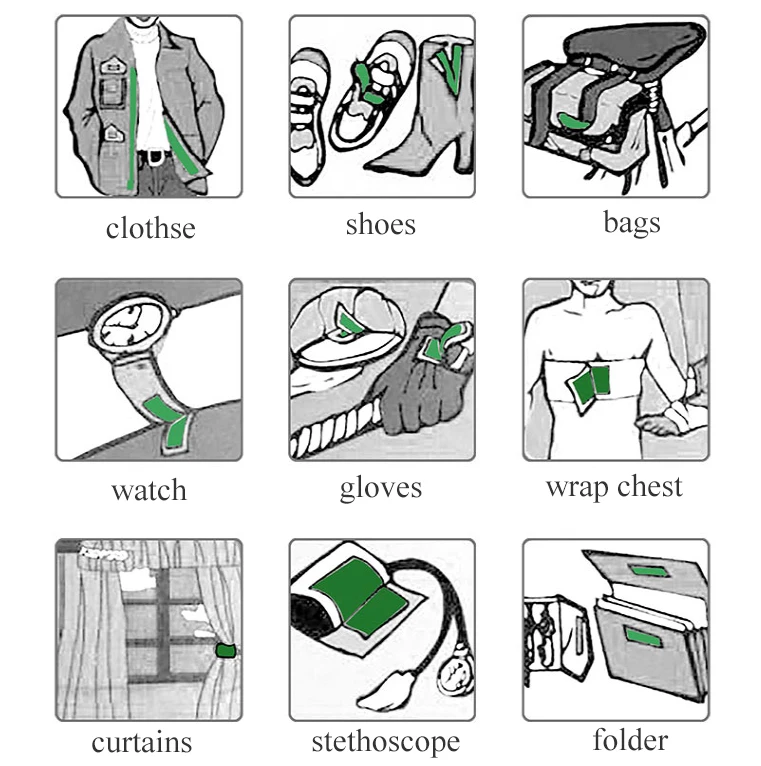 clothse

shoes

bags

watch

gloves

wrap chest

curtains

stethoscope

folder