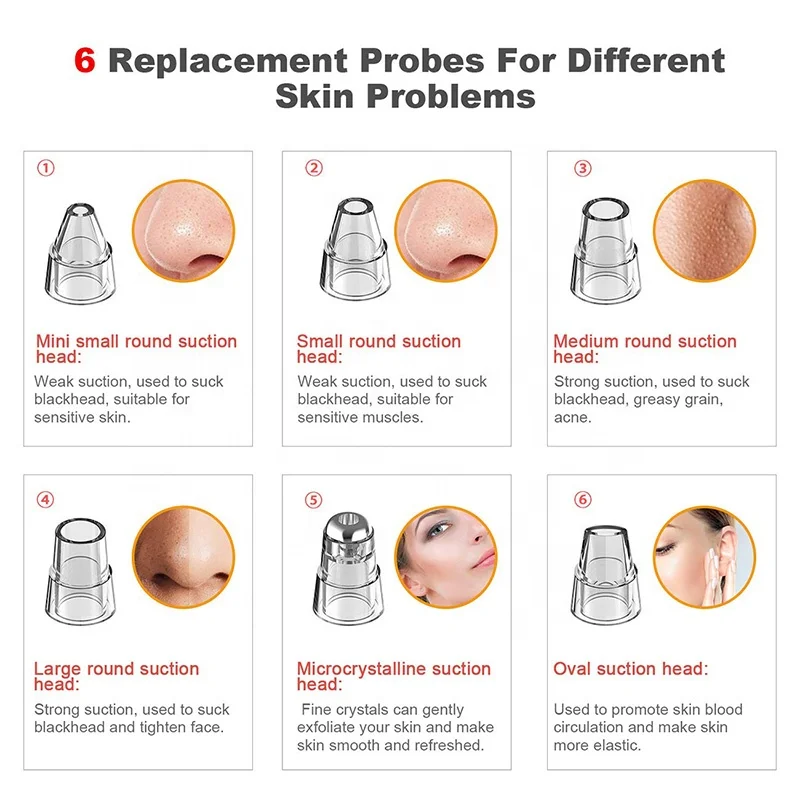 6 Replacement Probes For Different Skin Problems

①

Mini small round suction head:

Weak suction, used to suck blackhead, suitable for sensitive skin.

②

Small round suction head:

Weak suction, used to suck blackhead, suitable for sensitive muscles.

③

Medium round suction head:

Strong suction, used to suck blackhead, greasy grain, acne.

④

Large round suction head:

Strong suction, used to suck blackhead and tighten face.

⑤

Microcrystalline suction head:

Fine crystals can gently exfoliate your skin and make skin smooth and refreshed.

⑥

Oval suction head:

Used to promote skin blood circulation and make skin more elastic.