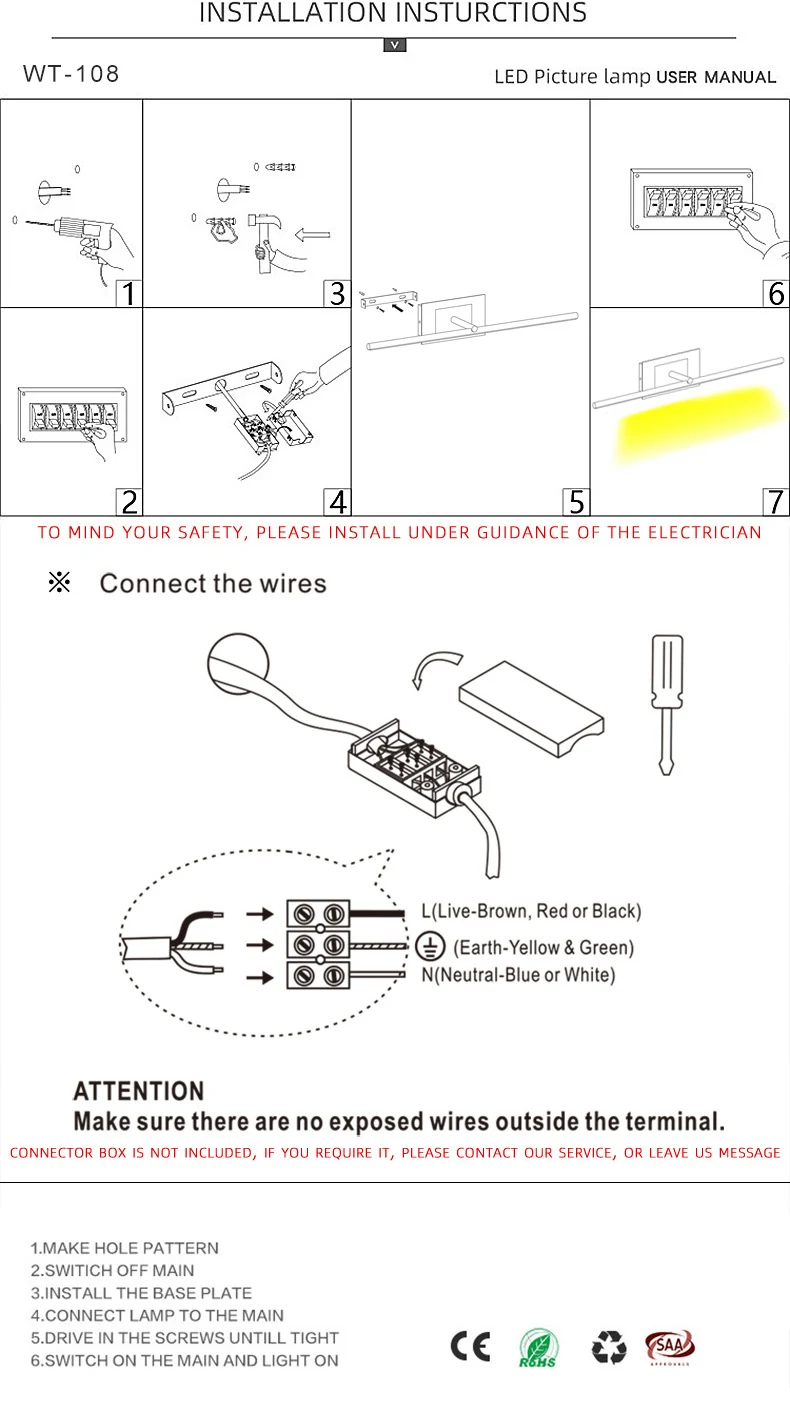 INSTALLATION INSTURCTIONS

V

WT-108

LED Picture lamp USER MANUAL

1

3

6

2

4

5

7

TO MIND YOUR SAFETY, PLEASE INSTALL UNDER GUIDANCE OF THE ELECTRICIAN

※ Connect the wires

L(Live-Brown, Red or Black)

(Earth-Yellow & Green)

N(Neutral-Blue or White)

ATTENTION
Make sure there are no exposed wires outside the terminal.

CONNECTOR BOX IS NOT INCLUDED, IF YOU REQUIRE IT, PLEASE CONTACT OUR SERVICE, OR LEAVE US MESSAGE

1.MAKE HOLE PATTERN
2.SWITICH OFF MAIN
3.INSTALL THE BASE PLATE
4.CONNECT LAMP TO THE MAIN
5.DRIVE IN THE SCREWS UNTILL TIGHT
6.SWITCH ON THE MAIN AND LIGHT ON

CE

RoHS

SAA
APPROVALS