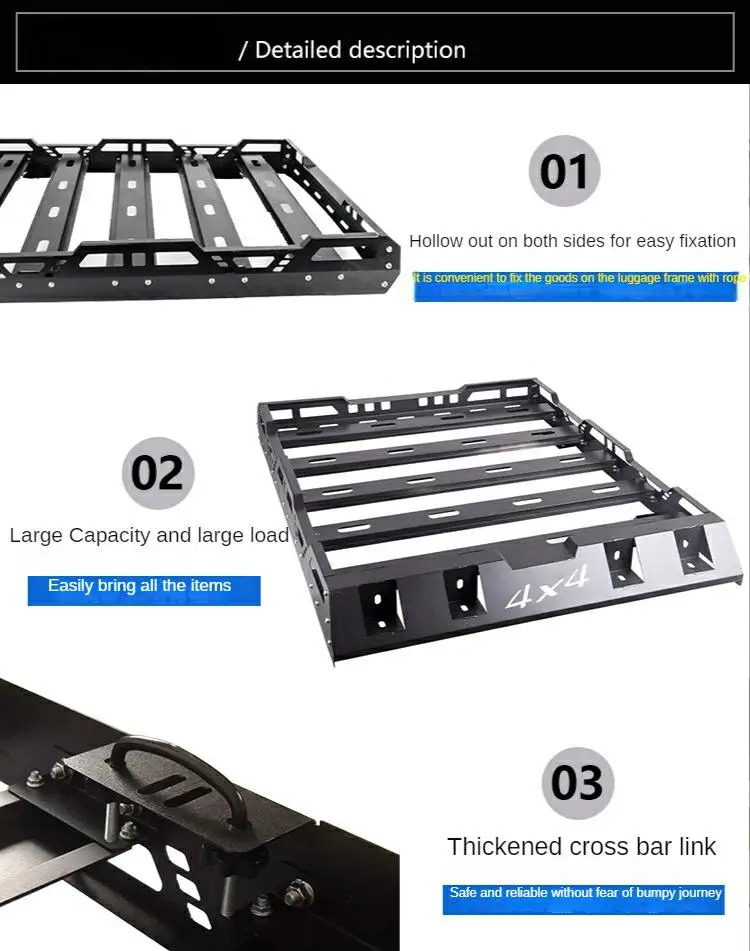 / Detailed description

01

Hollow out on both sides for easy fixation

It is convenient to fix the goods on the luggage frame with rope

02

Large Capacity and large load

Easily bring all the items

4x4

03

Thickened cross bar link

Safe and reliable without fear of bumpy journey