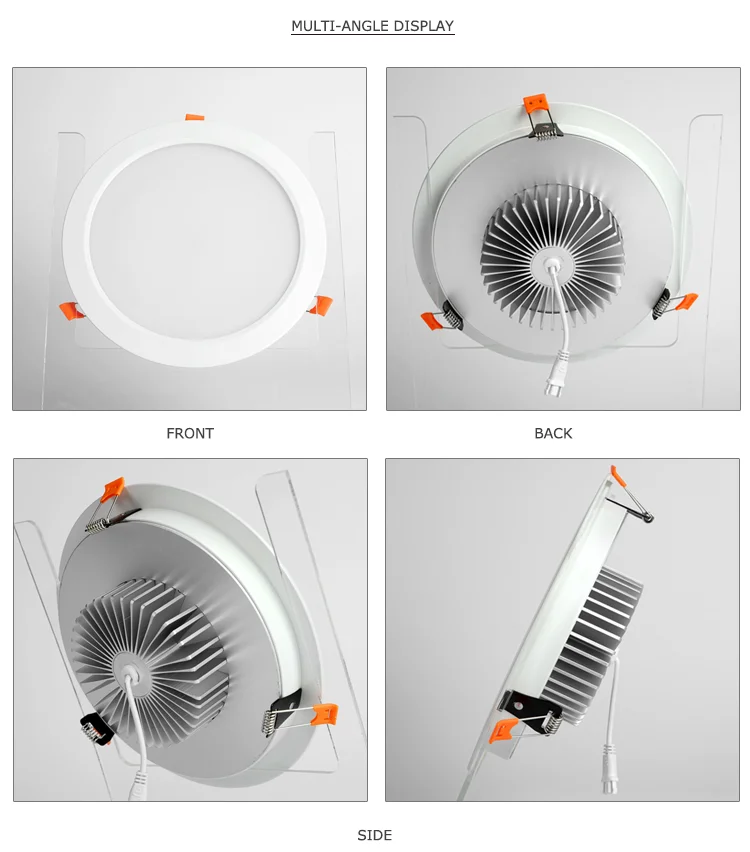 MULTI-ANGLE DISPLAY

FRONT

BACK

SIDE