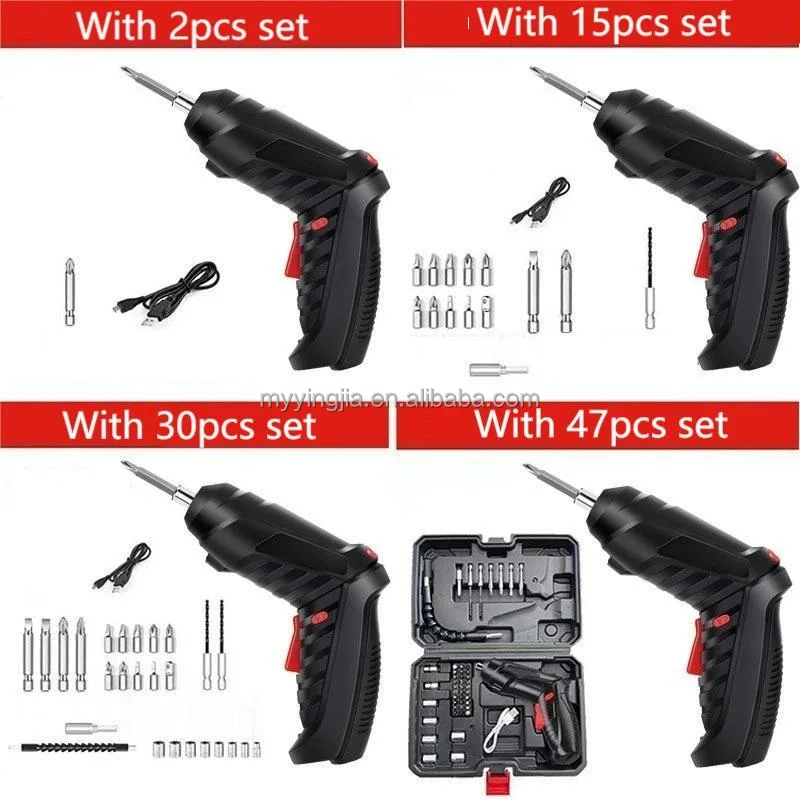 With 2pcs set

With 15pcs set

myyingjia.en.alibaba.com

With 30pcs set

With 47pcs set