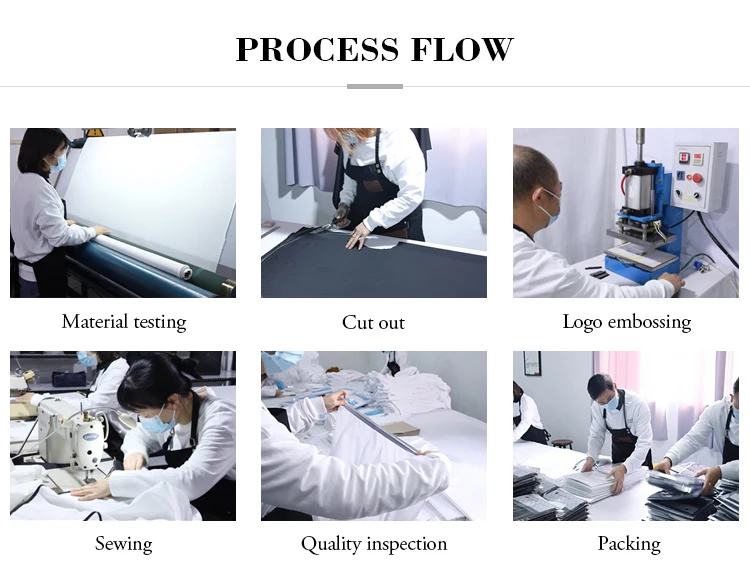 PROCESS FLOW

Material testing

Cut out

Logo embossing

Sewing

Quality inspection

Packing