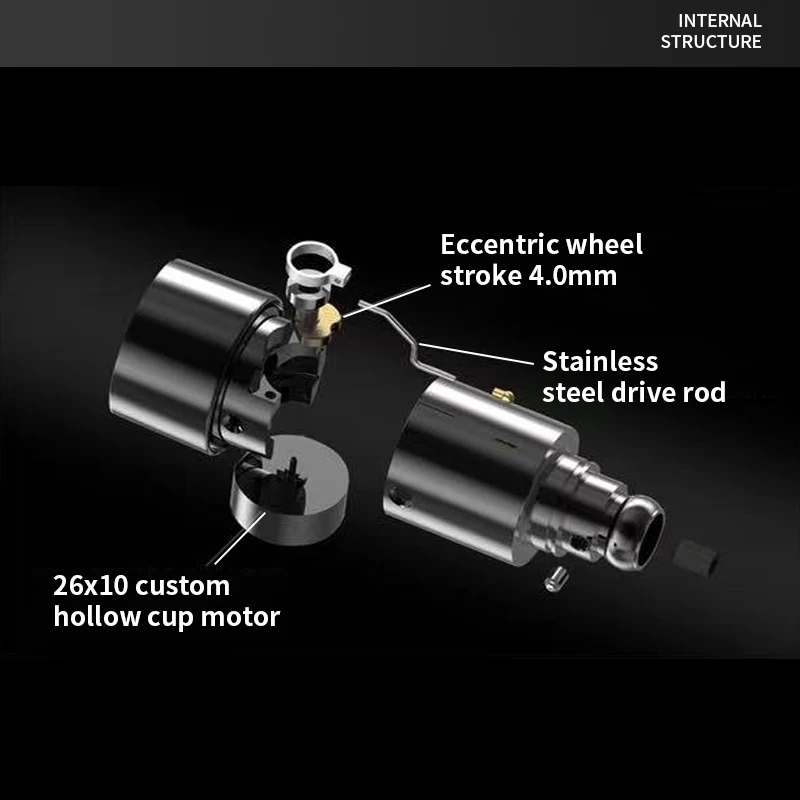 INTERNAL STRUCTURE

Eccentric wheel stroke 4.0mm

Stainless steel drive rod

26x10 custom hollow cup motor