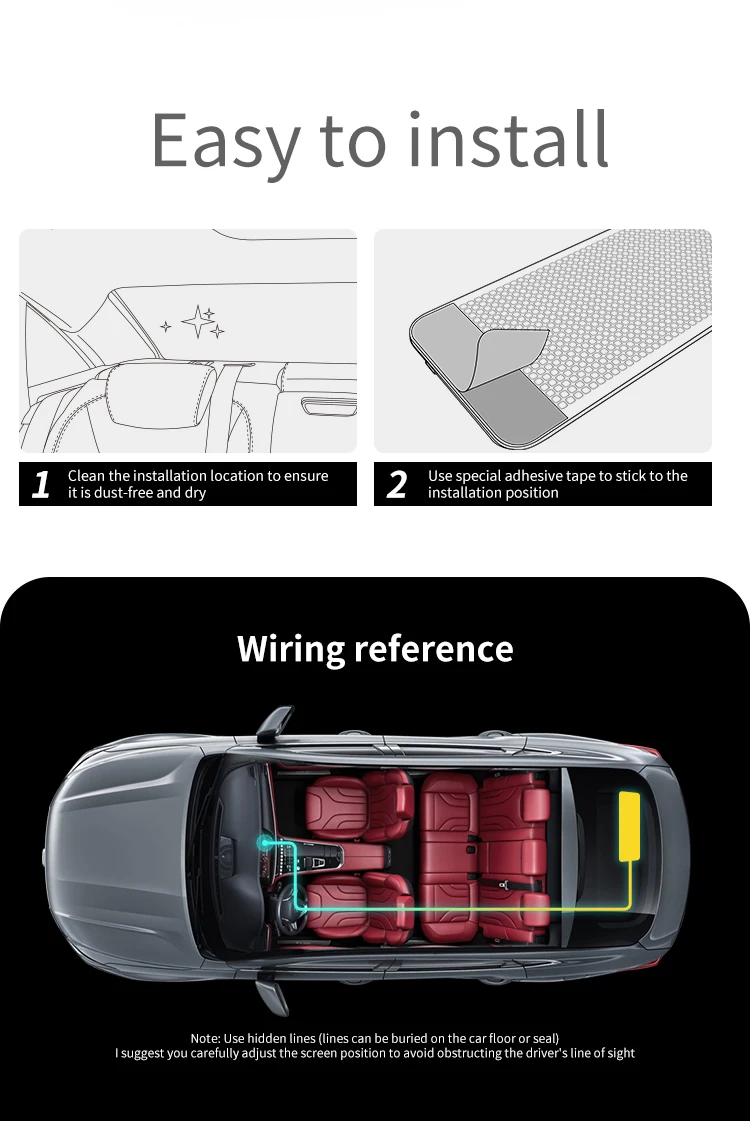 Easy to install

1 Clean the installation location to ensure it is dust-free and dry

2 Use special adhesive tape to stick to the installation position

Wiring reference

Note: Use hidden lines (lines can be buried on the car floor or seal)
I suggest you carefully adjust the screen position to avoid obstructing the driver's line of sight