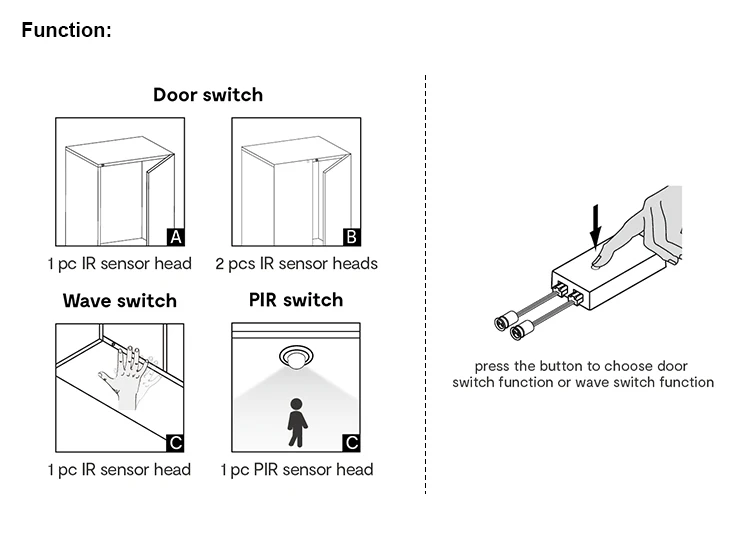 Function:

Door switch

A

1 pc IR sensor head

B

2 pcs IR sensor heads

Wave switch

C

1 pc IR sensor head

PIR switch

C

1 pc PIR sensor head

press the button to choose door switch function or wave switch function