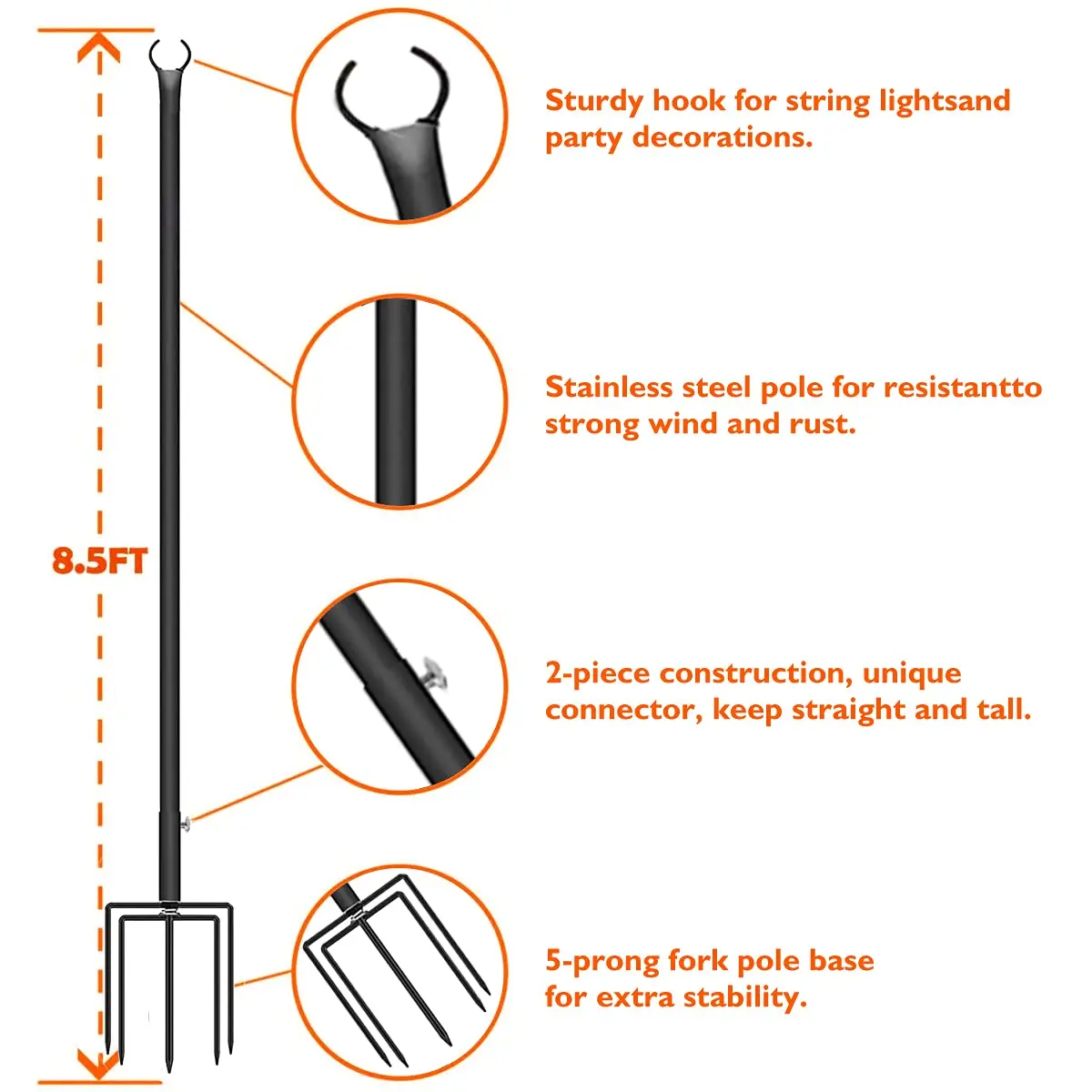 8.5FT

Sturdy hook for string lightsand party decorations.

Stainless steel pole for resistantto strong wind and rust.

2-piece construction, unique connector, keep straight and tall.

5-prong fork pole base for extra stability.