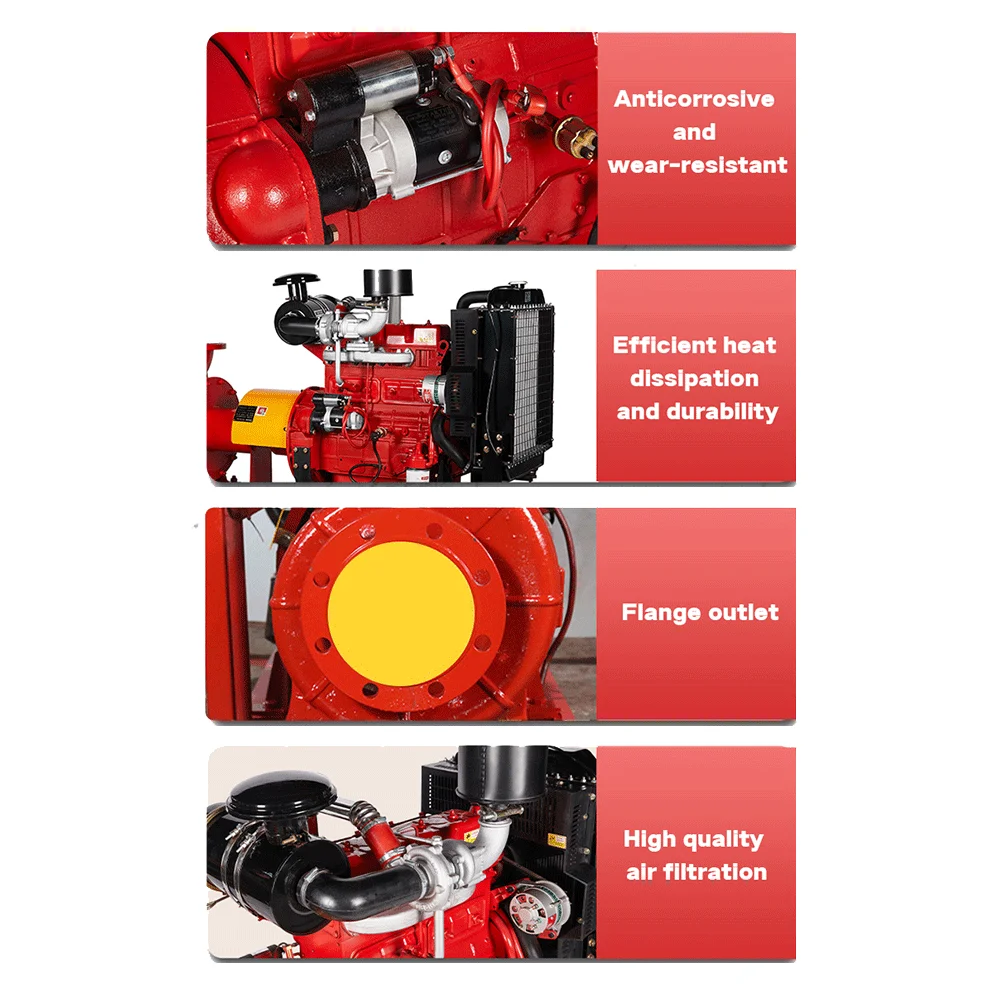 Anticorrosive and wear-resistant

Efficient heat dissipation and durability

Flange outlet

High quality air filtration