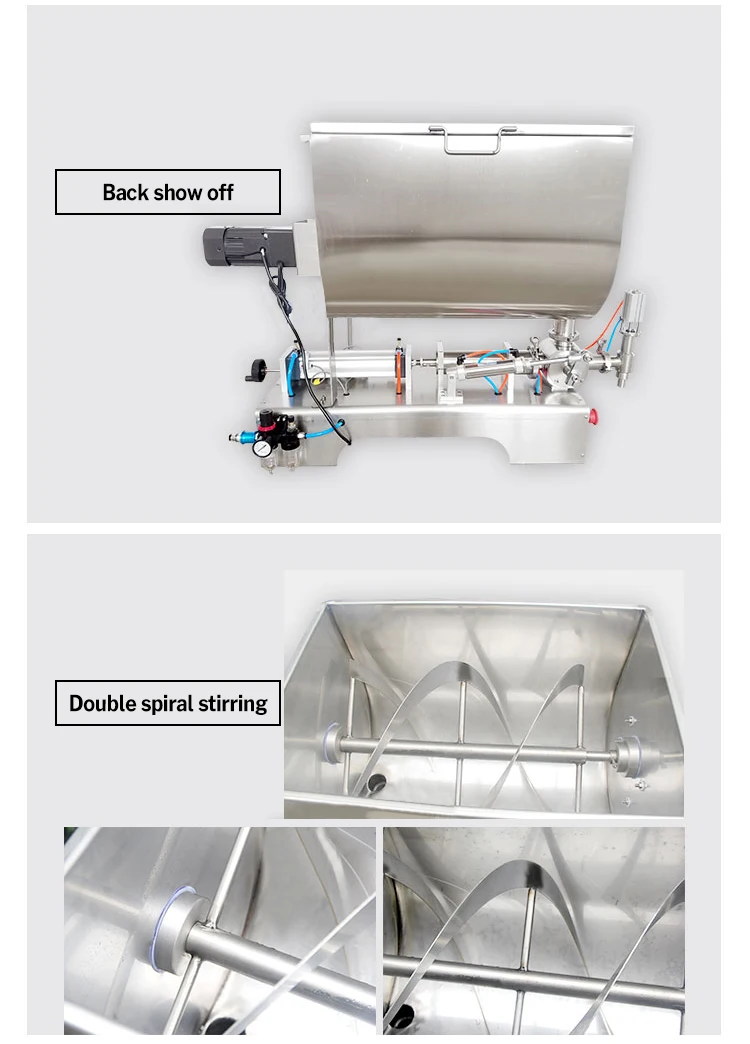 Back show off

Double spiral stirring