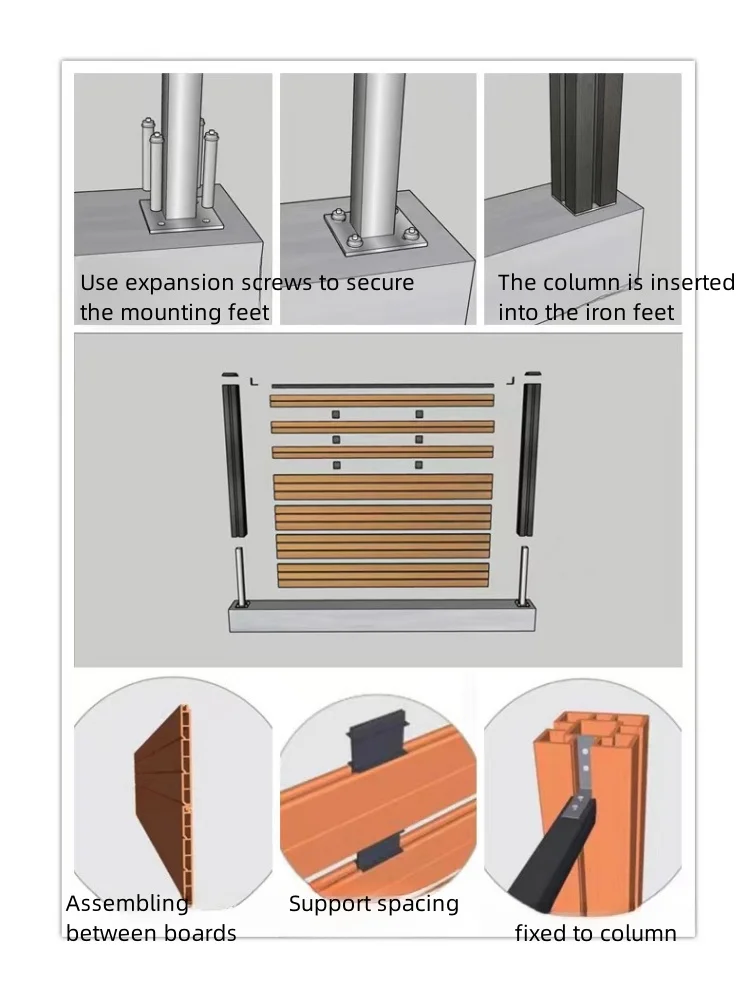 Use expansion screws to secure the mounting feet

The column is inserted into the iron feet

Assembling between boards

Support spacing

fixed to column