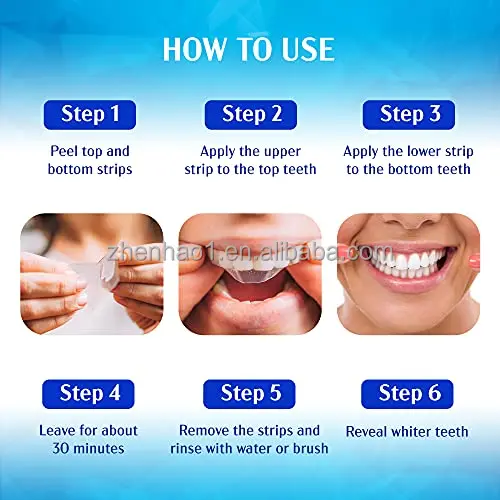 HOW TO USE

Step 1

Peel top and bottom strips

Step 2

Apply the upper strip to the top teeth

Step 3

Apply the lower strip to the bottom teeth

zhenhao1.en.alibaba.com

Step 4

Leave for about 30 minutes

Step 5

Remove the strips and rinse with water or brush

Step 6

Reveal whiter teeth