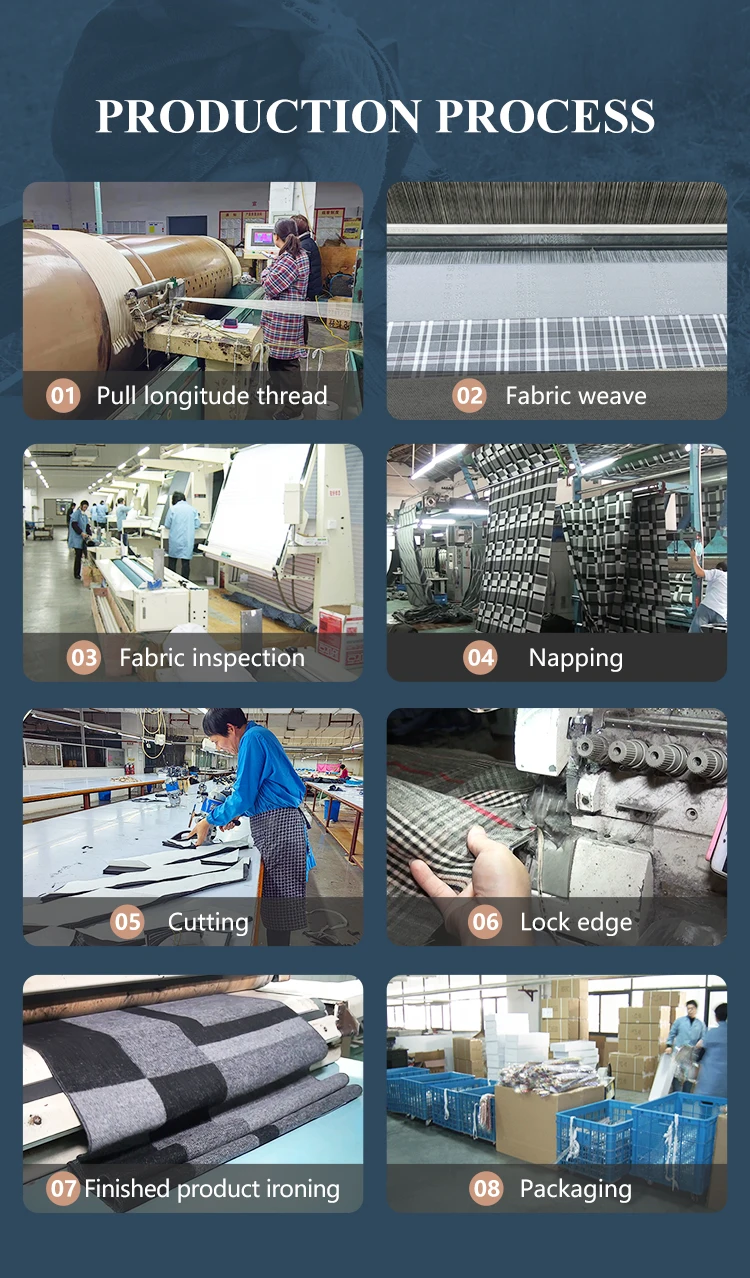 PRODUCTION PROCESS

01 Pull longitude thread

02 Fabric weave

03 Fabric inspection

04 Napping

05 Cutting

06 Lock edge

07 Finished product ironing

08 Packaging