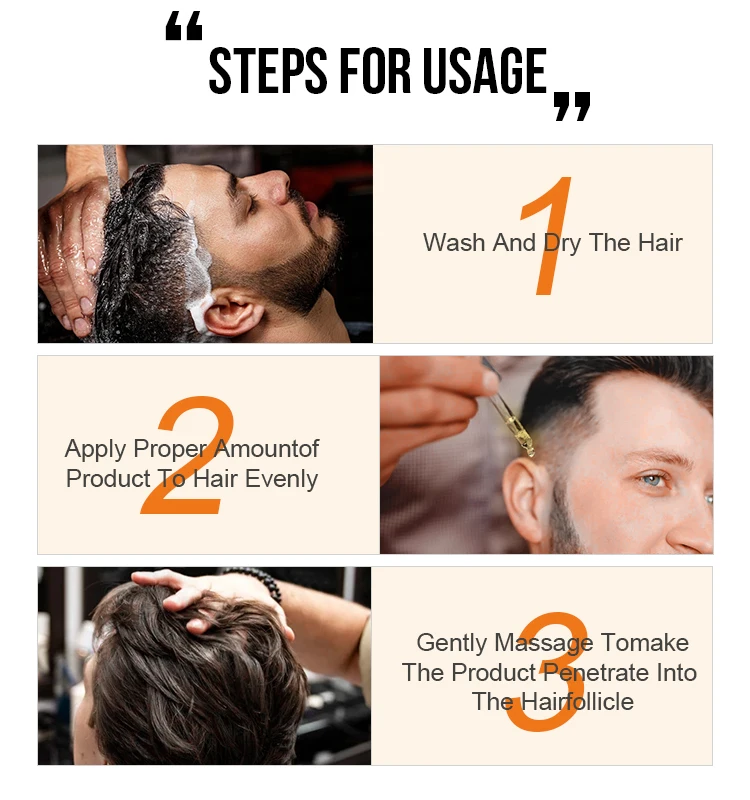 “STEPS FOR USAGE”

1
Wash And Dry The Hair

2
Apply Proper Amountof Product To Hair Evenly

3
Gently Massage Tomake The Product Penetrate Into The Hairfollicle