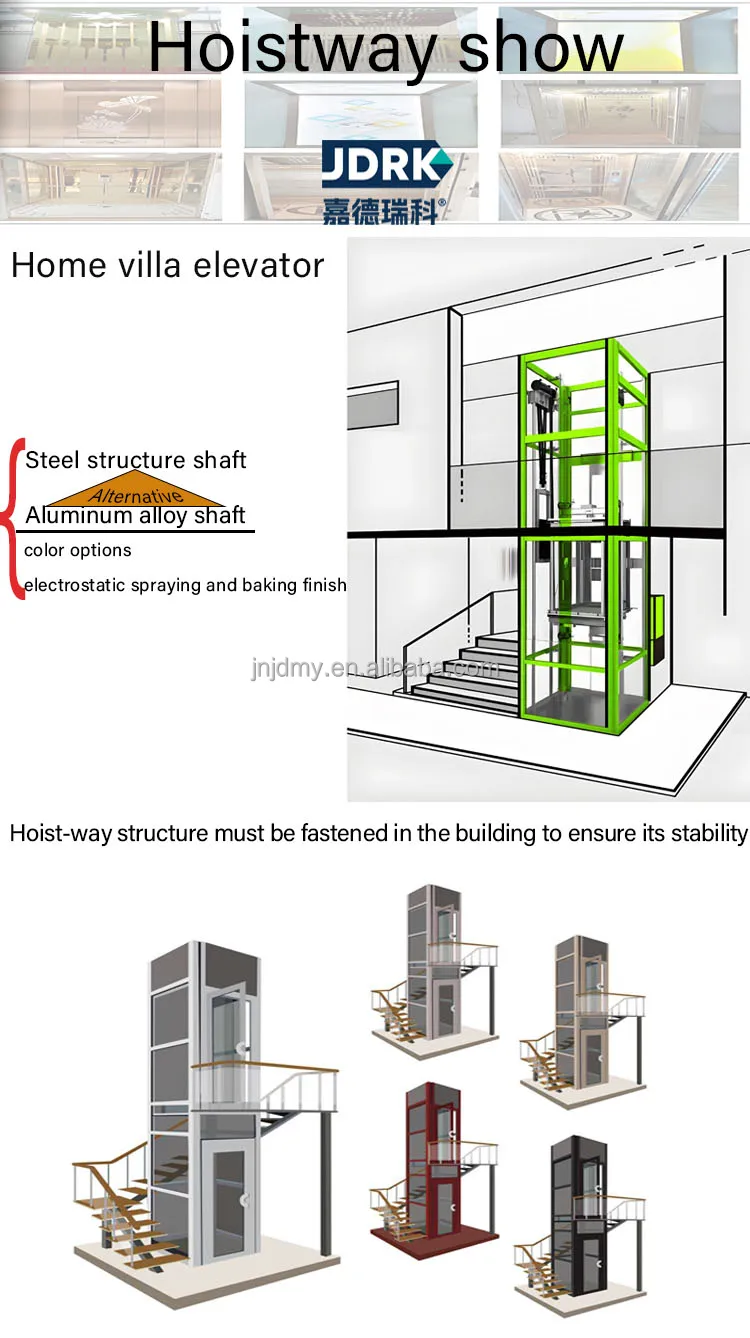 Hoistway show

JDRK
嘉德瑞科®

Home villa elevator

Steel structure shaft
Alternative
Aluminum alloy shaft
color options
electrostatic spraying and baking finish

jnjdmy.en.alibaba.com

Hoist-way structure must be fastened in the building to ensure its stability