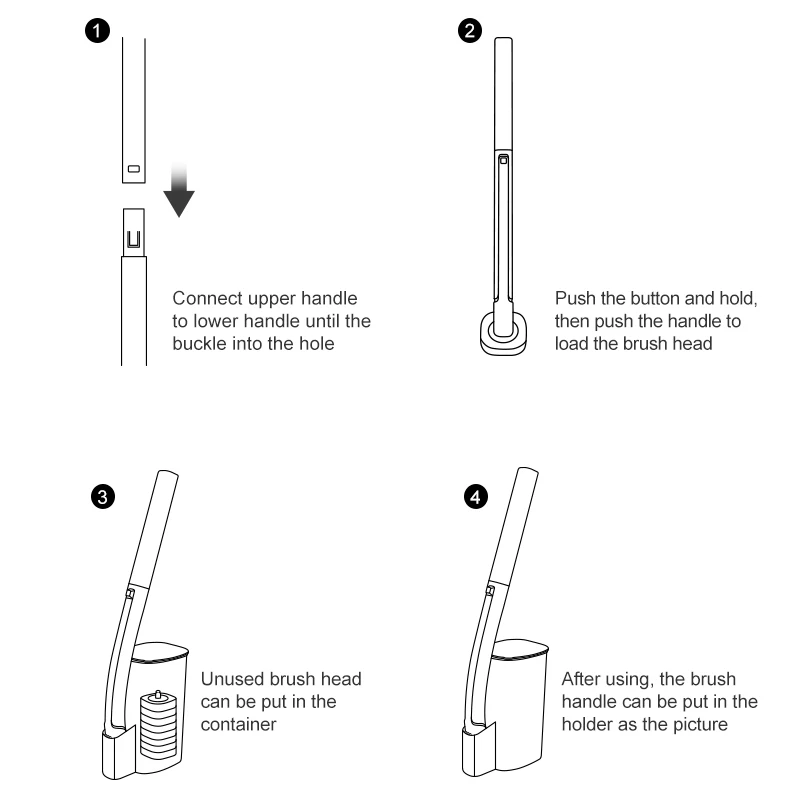 1

Connect upper handle to lower handle until the buckle into the hole

2

Push the button and hold, then push the handle to load the brush head

3

Unused brush head can be put in the container

4

After using, the brush handle can be put in the holder as the picture