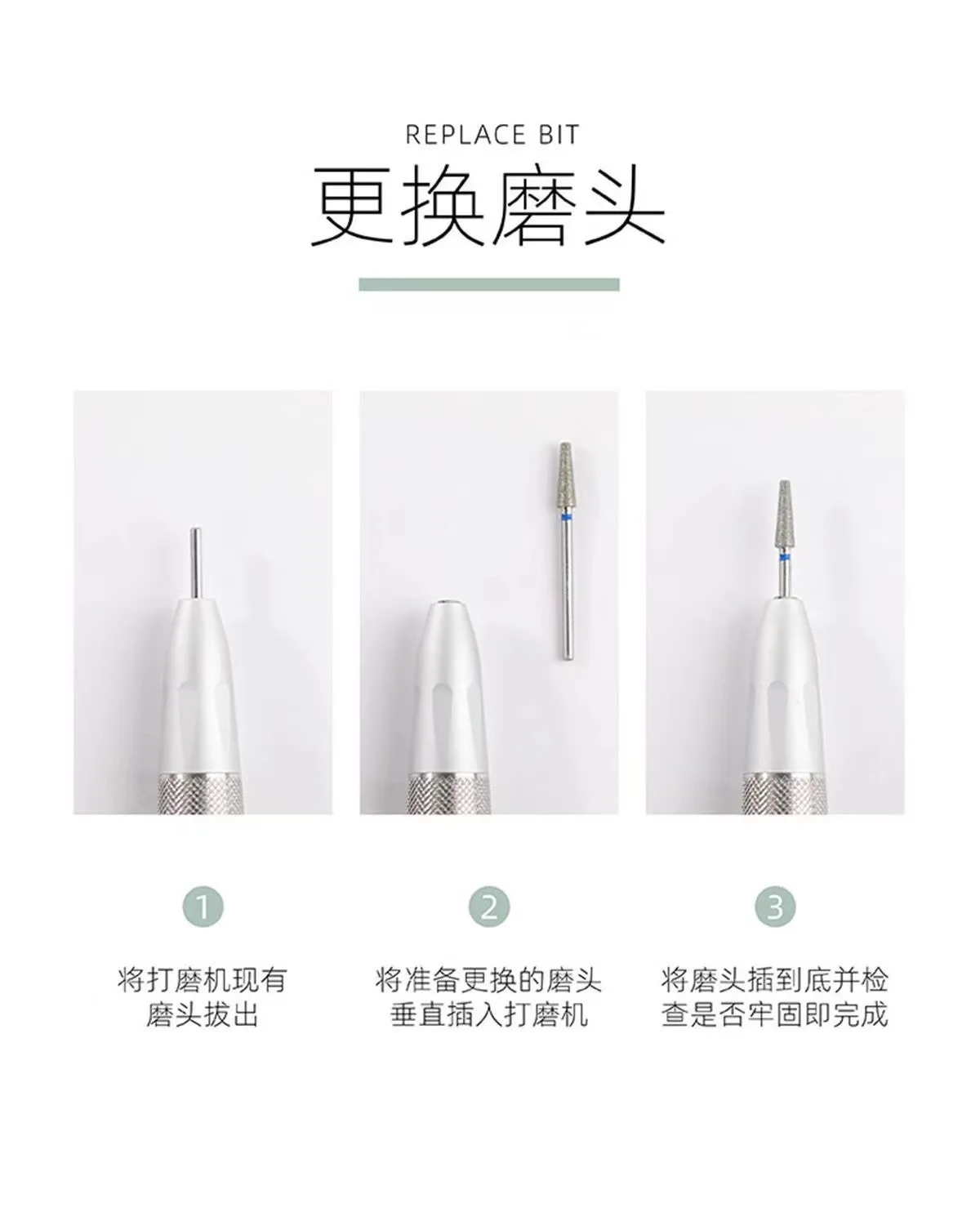 REPLACE BIT

更换磨头

1

将打磨机现有磨头拔出

2

将准备更换的磨头垂直插入打磨机

3

将磨头插到底并检查是否牢固即完成